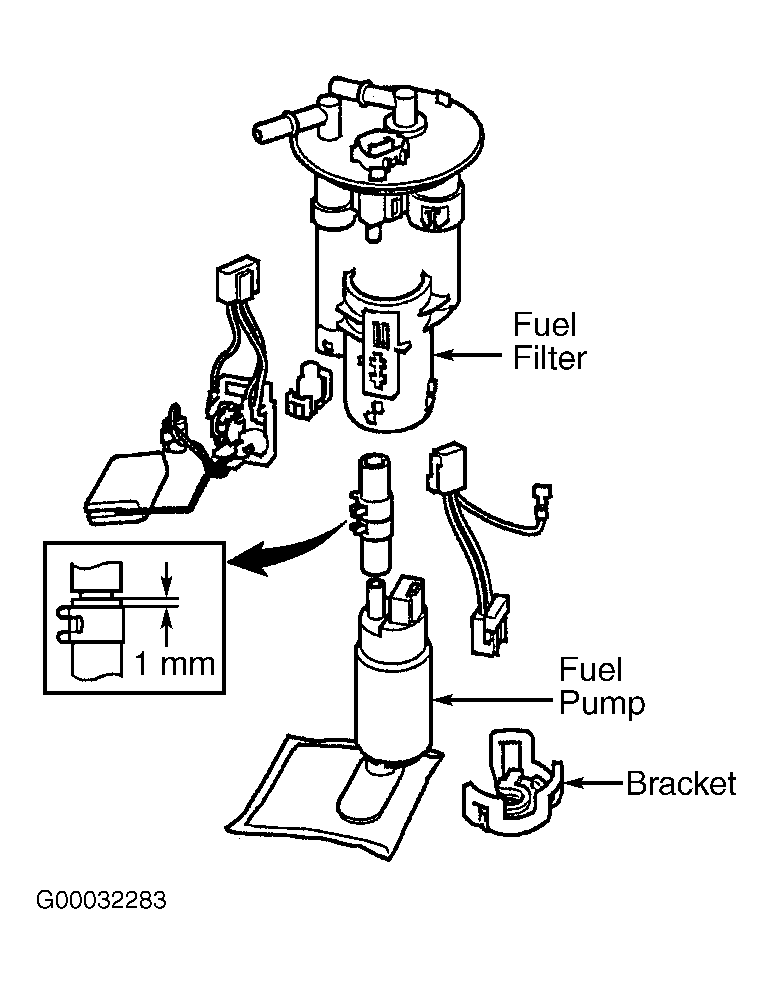 Fuel Filter

1 mm

Fuel Pump

Bracket

G00032283