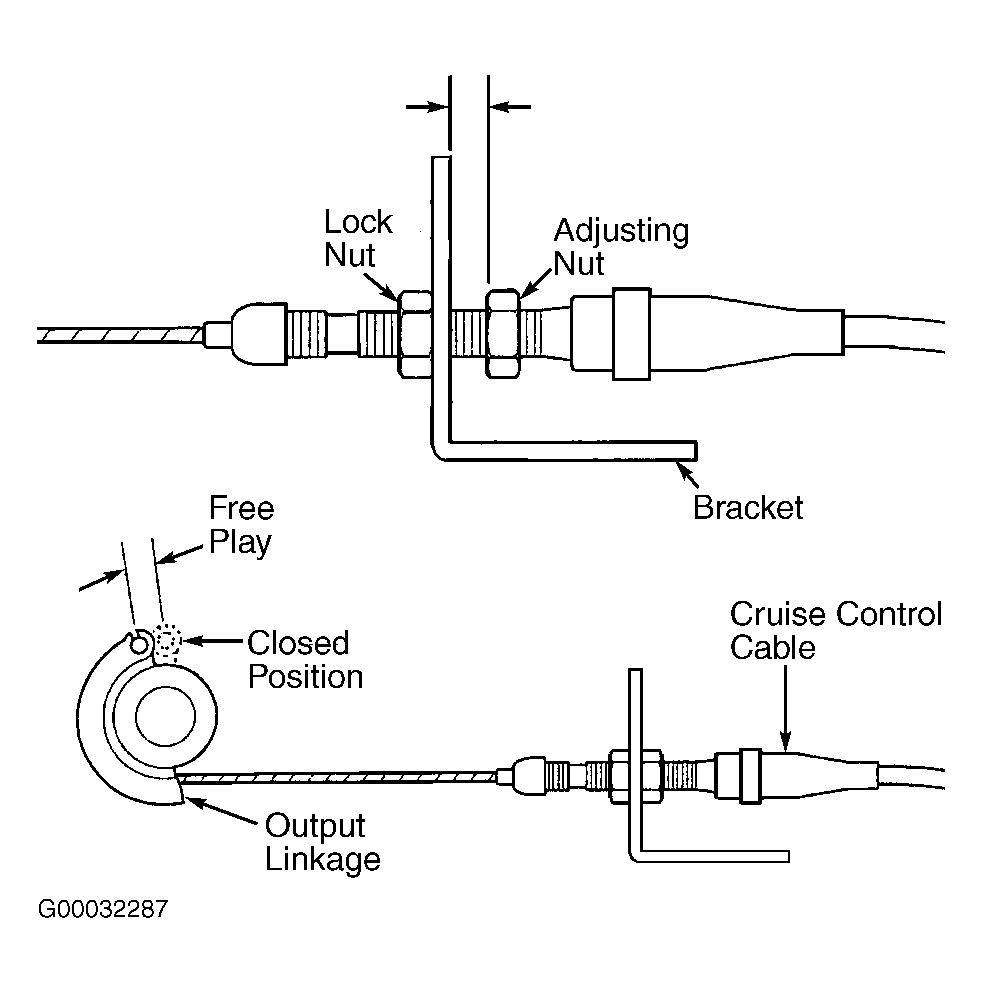 Lock Nut

Adjusting Nut

Bracket

Free Play

Closed Position

Cruise Control Cable

Output Linkage

G00032287