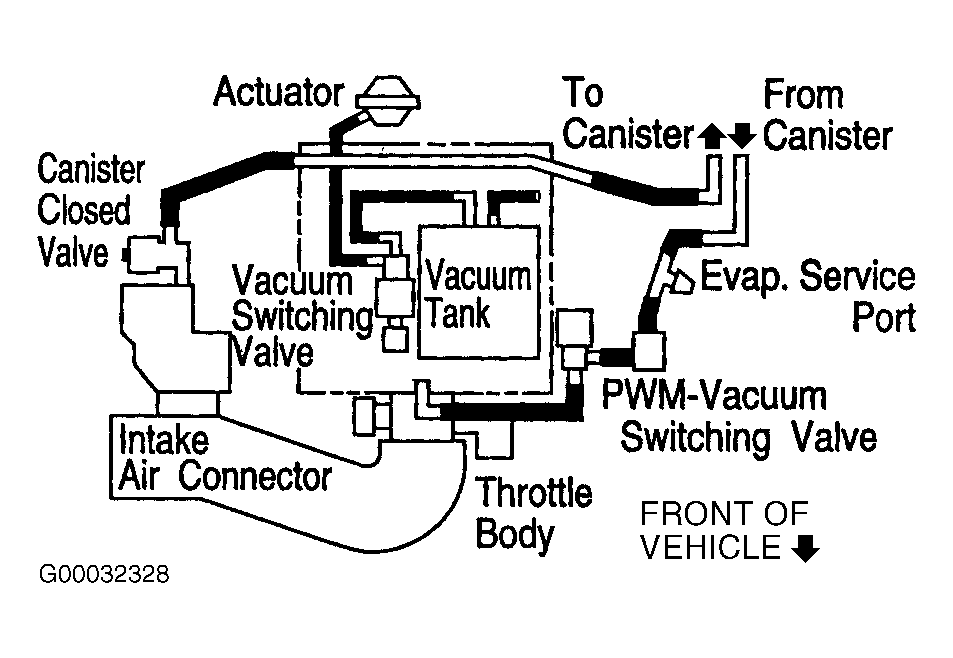 Actuator

To Canister

From Canister

Canister Closed Valve

Vacuum Switching Valve

Vacuum Tank

Evap. Service Port

PWM-Vacuum Switching Valve

Intake Air Connector

Throttle Body

FRONT OF VEHICLE

G00032328