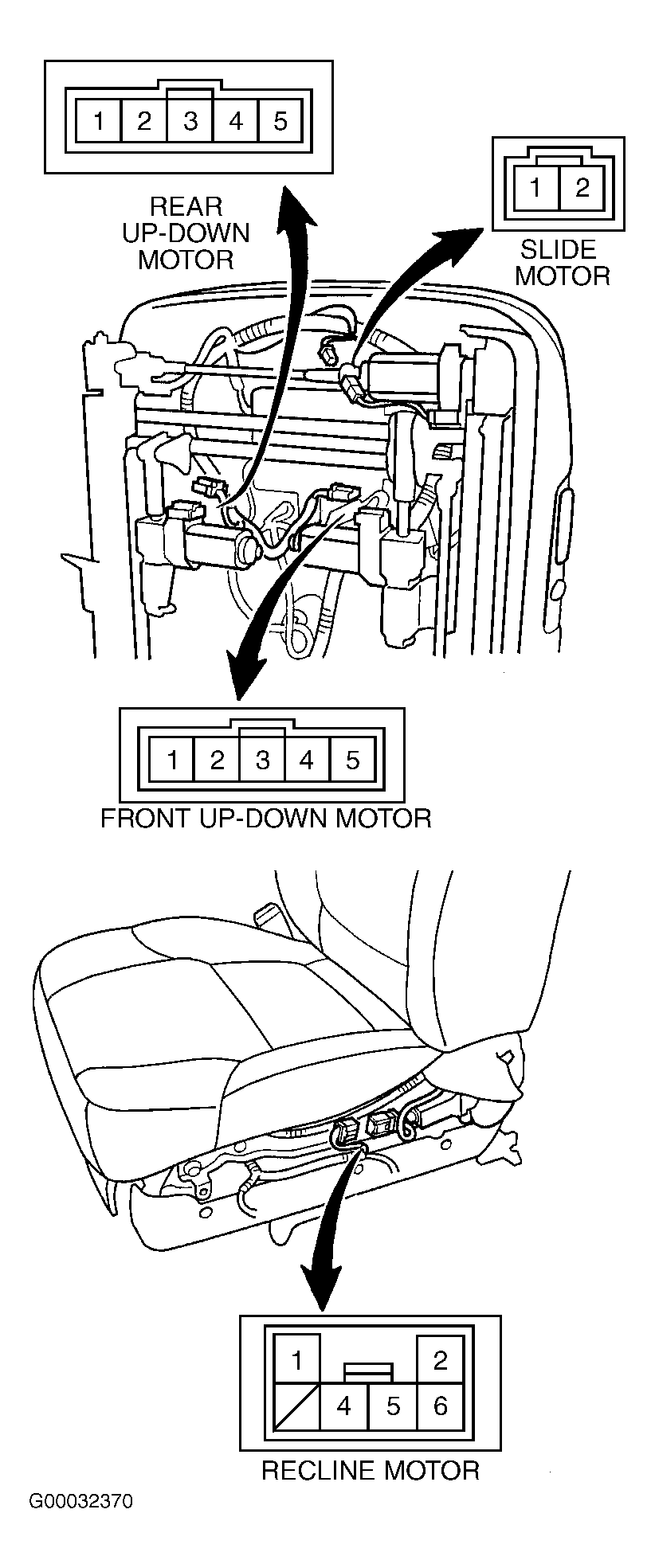 1 2 3 4 5

REAR UP-DOWN MOTOR

1 2

SLIDE MOTOR

1 2 3 4 5

FRONT UP-DOWN MOTOR

1 2
4 5 6

RECLINE MOTOR

G00032370