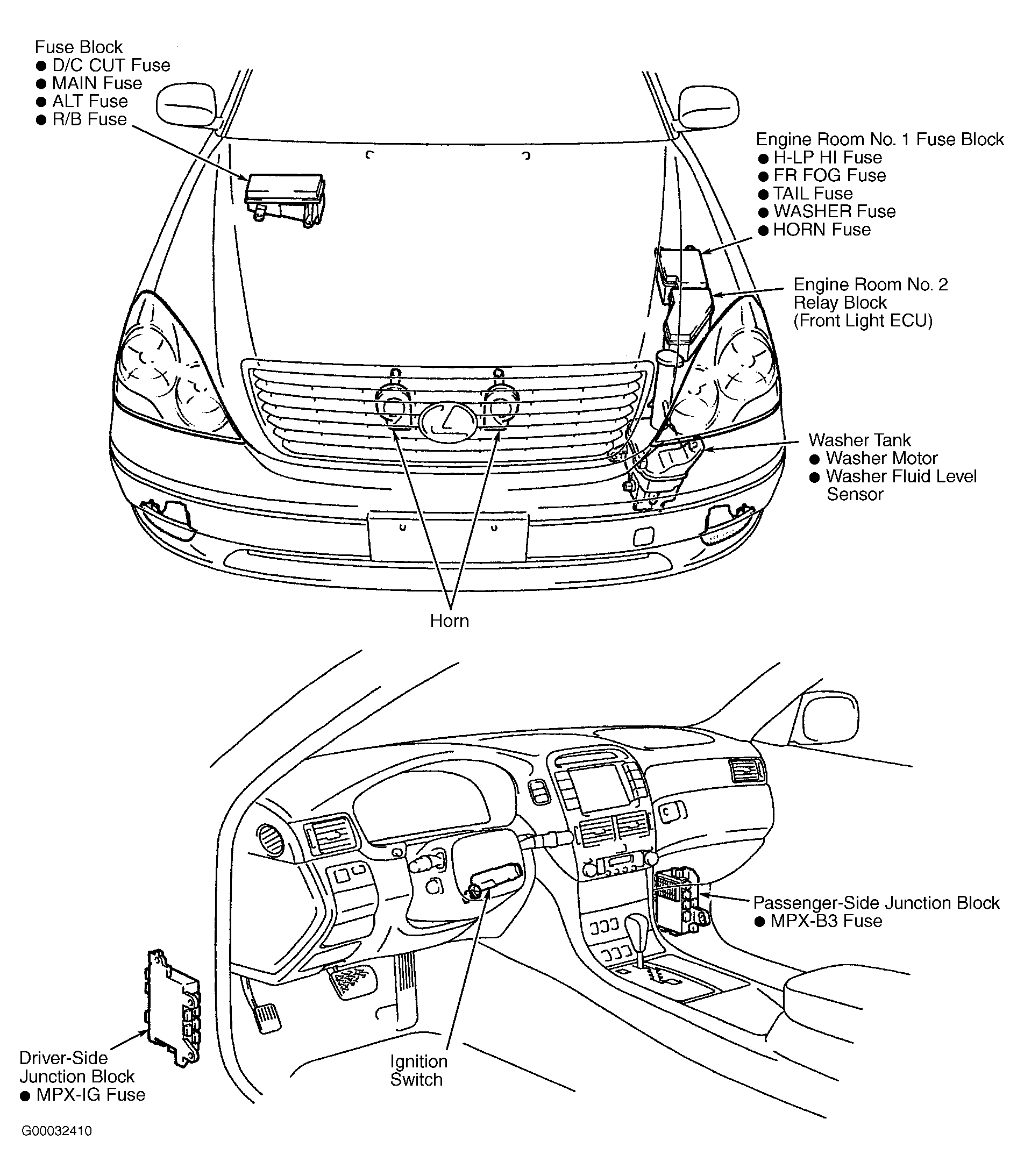 Fuse Block
● D/C CUT Fuse
● MAIN Fuse
● ALT Fuse
● R/B Fuse

Engine Room No. 1 Fuse Block
● H-LP HI Fuse
● FR FOG Fuse
● TAIL Fuse
● WASHER Fuse
● HORN Fuse

Engine Room No. 2 Relay Block (Front Light ECU)

Washer Tank
● Washer Motor
● Washer Fluid Level Sensor

Horn

Passenger-Side Junction Block
● MPX-B3 Fuse

Driver-Side Junction Block
● MPX-IG Fuse

Ignition Switch

G00032410