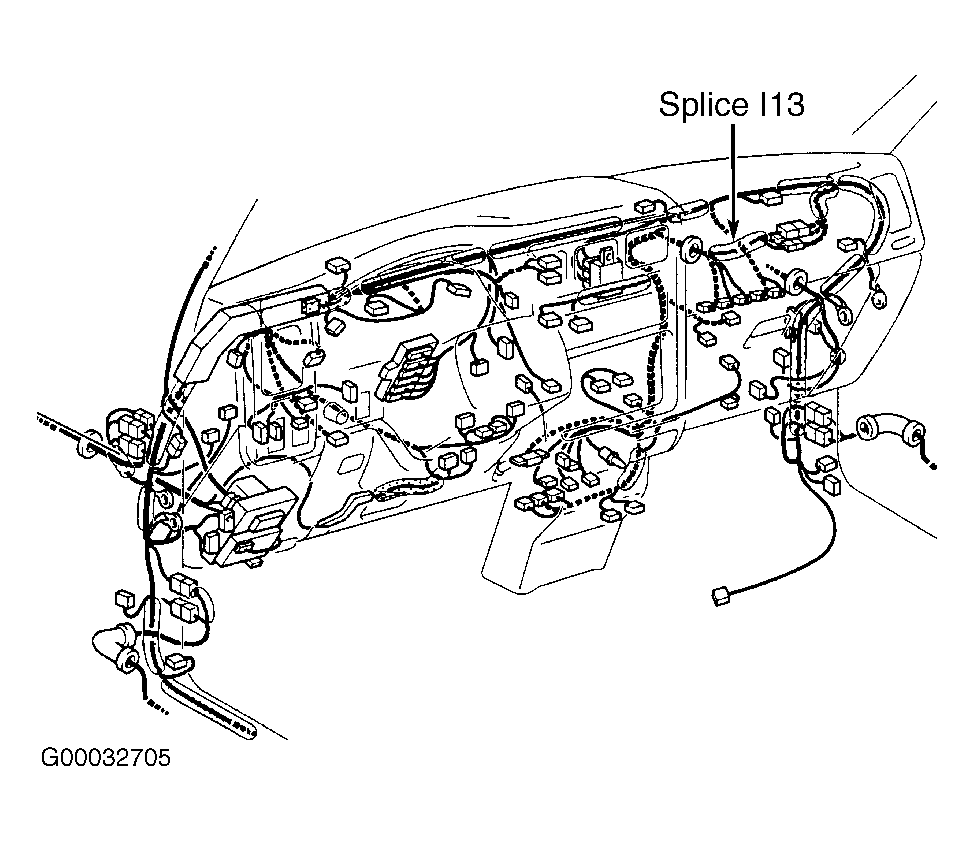 Splice I13

G00032705