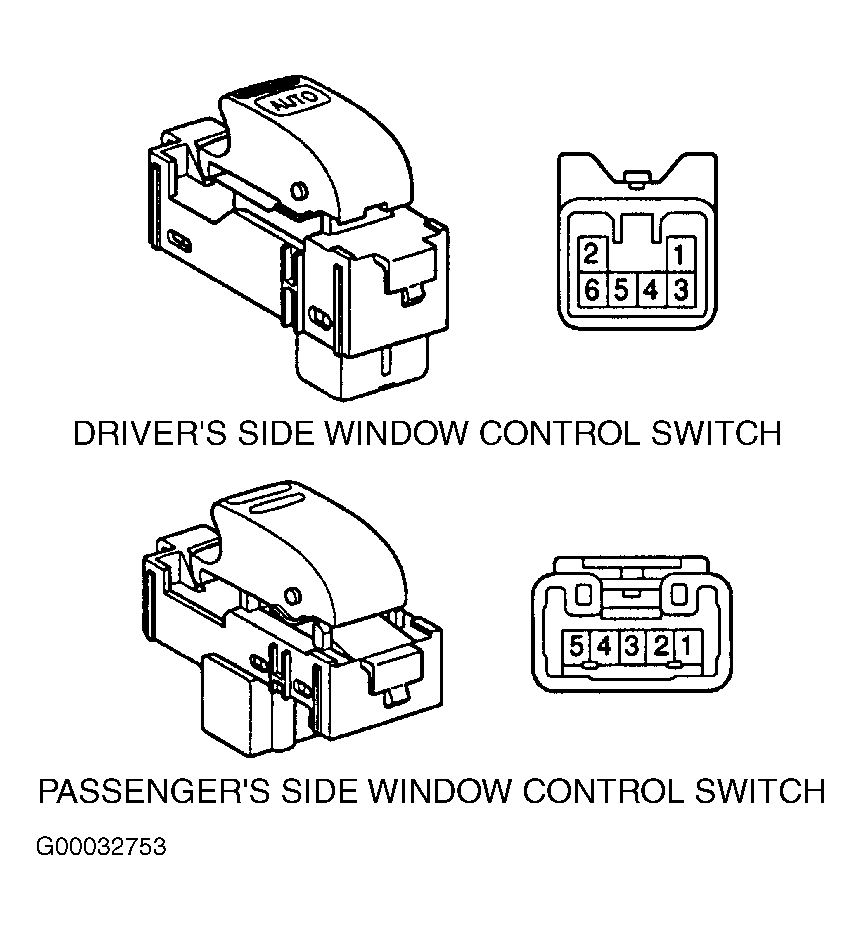 AUTO

2 1
6 5 4 3

DRIVER'S SIDE WINDOW CONTROL SWITCH

5 4 3 2 1

PASSENGER'S SIDE WINDOW CONTROL SWITCH

G00032753