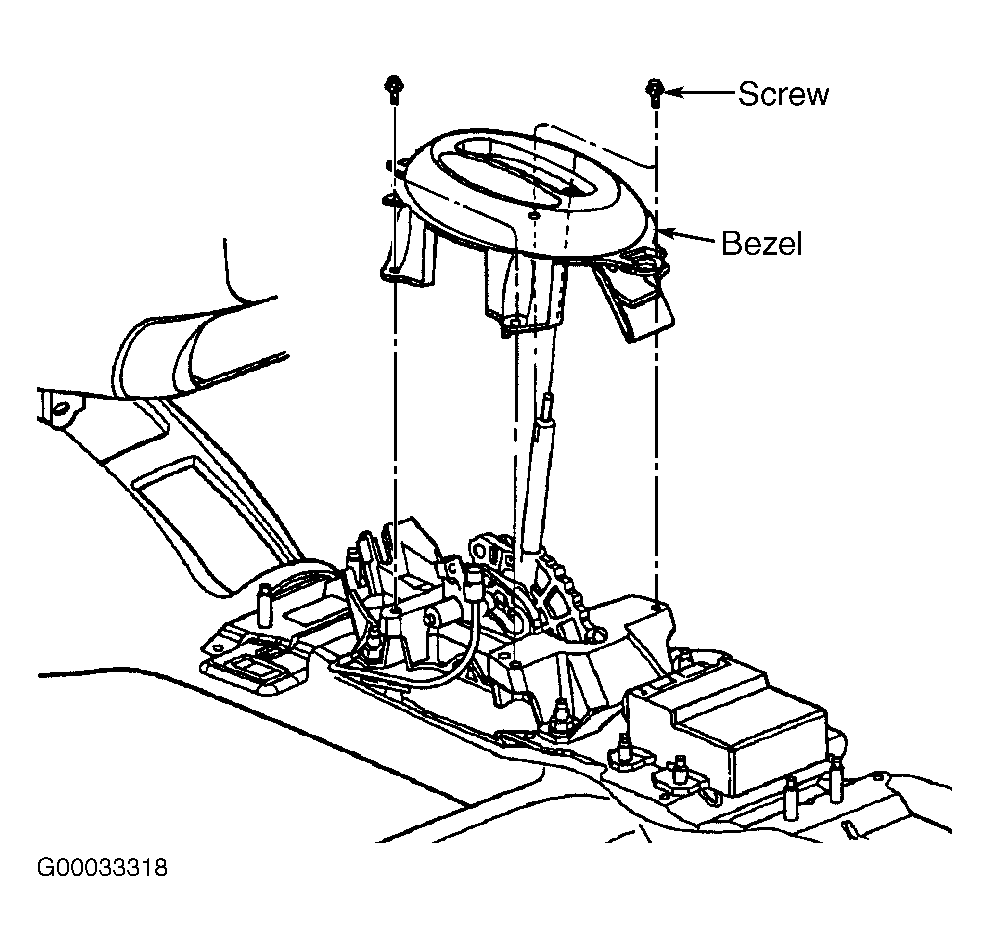 Screw
Bezel
G00033318