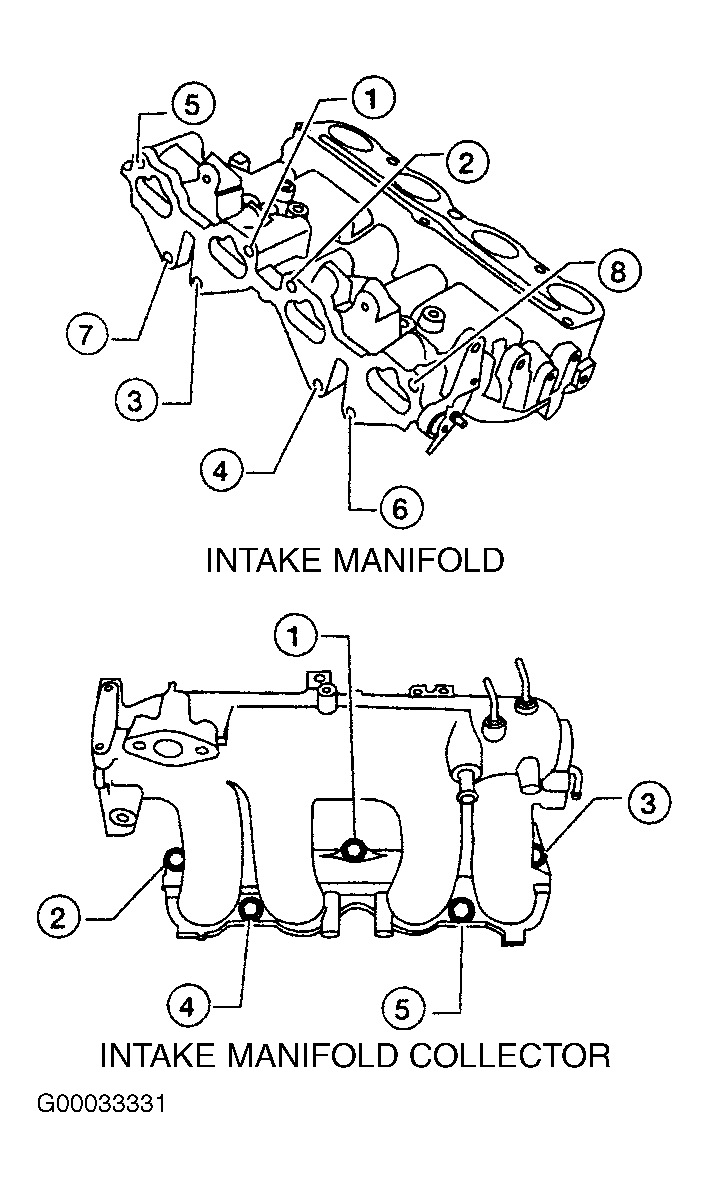 5
1
2
8
7
3
4
6
INTAKE MANIFOLD

1
3
2
4
5
INTAKE MANIFOLD COLLECTOR

G00033331