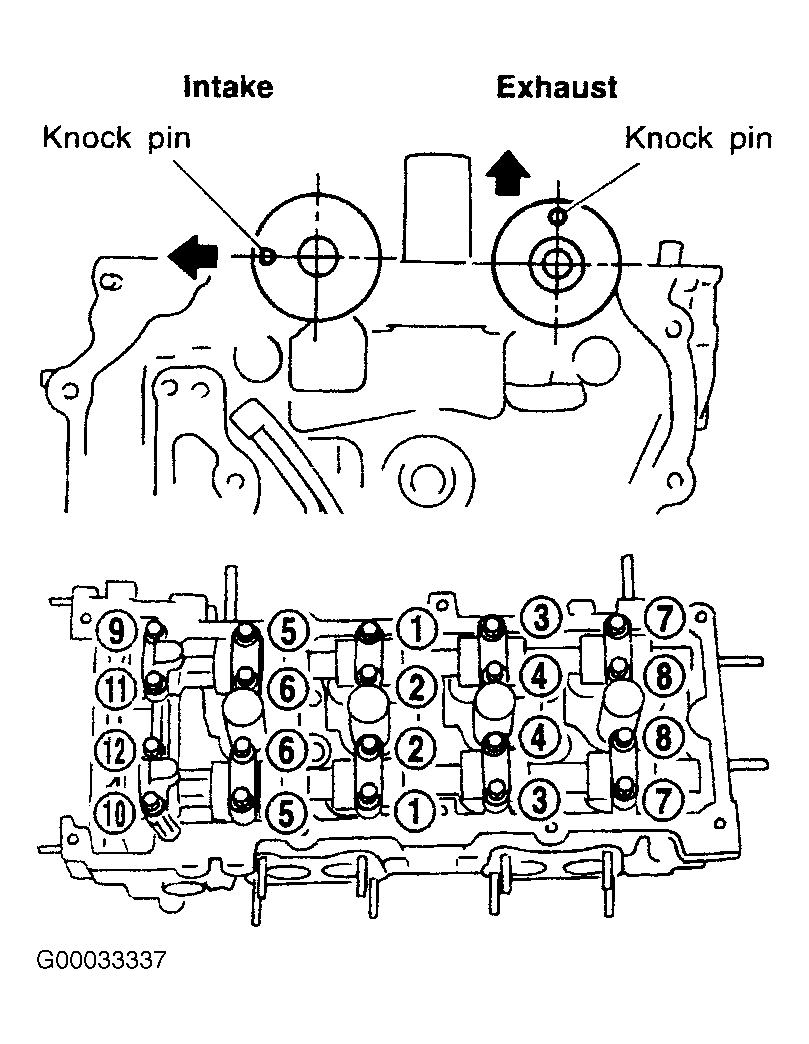 Intake
Exhaust
Knock pin
Knock pin

9
5
1
3
7
11
6
2
4
8
12
6
2
4
8
10
5
1
3
7

G00033337