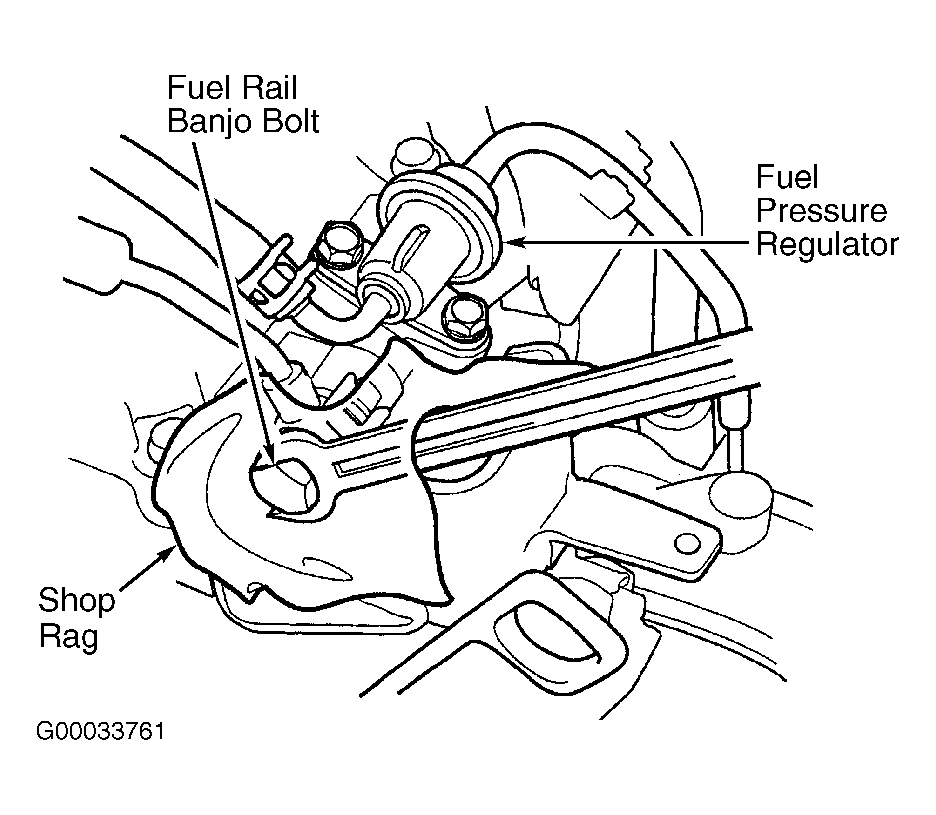 Fuel Rail
Banjo Bolt

Fuel
Pressure
Regulator

Shop
Rag

G00033761