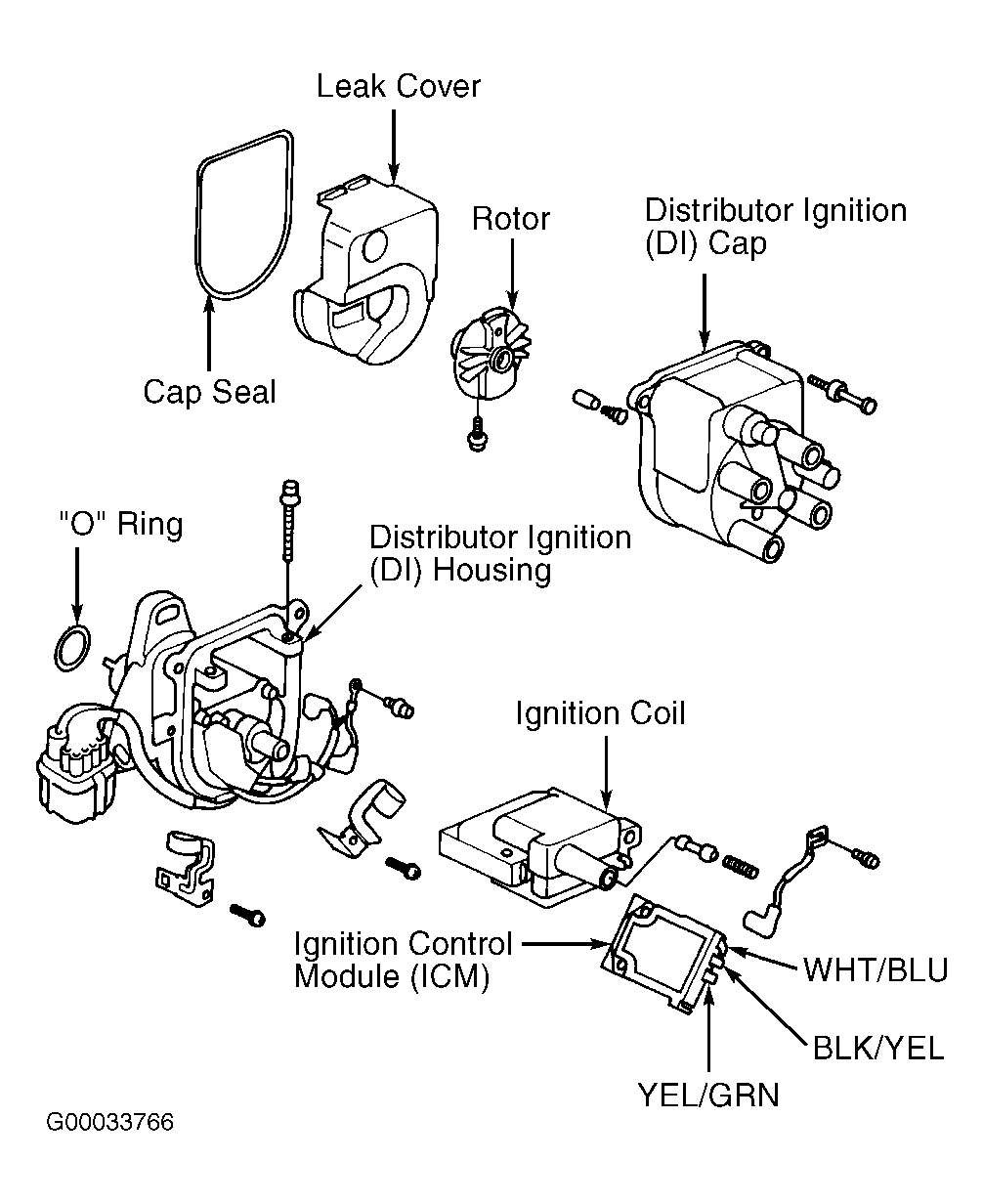 Leak Cover

Rotor

Distributor Ignition (DI) Cap

Cap Seal

"O" Ring

Distributor Ignition (DI) Housing

Ignition Coil

Ignition Control Module (ICM)

WHT/BLU

BLK/YEL

YEL/GRN

G00033766