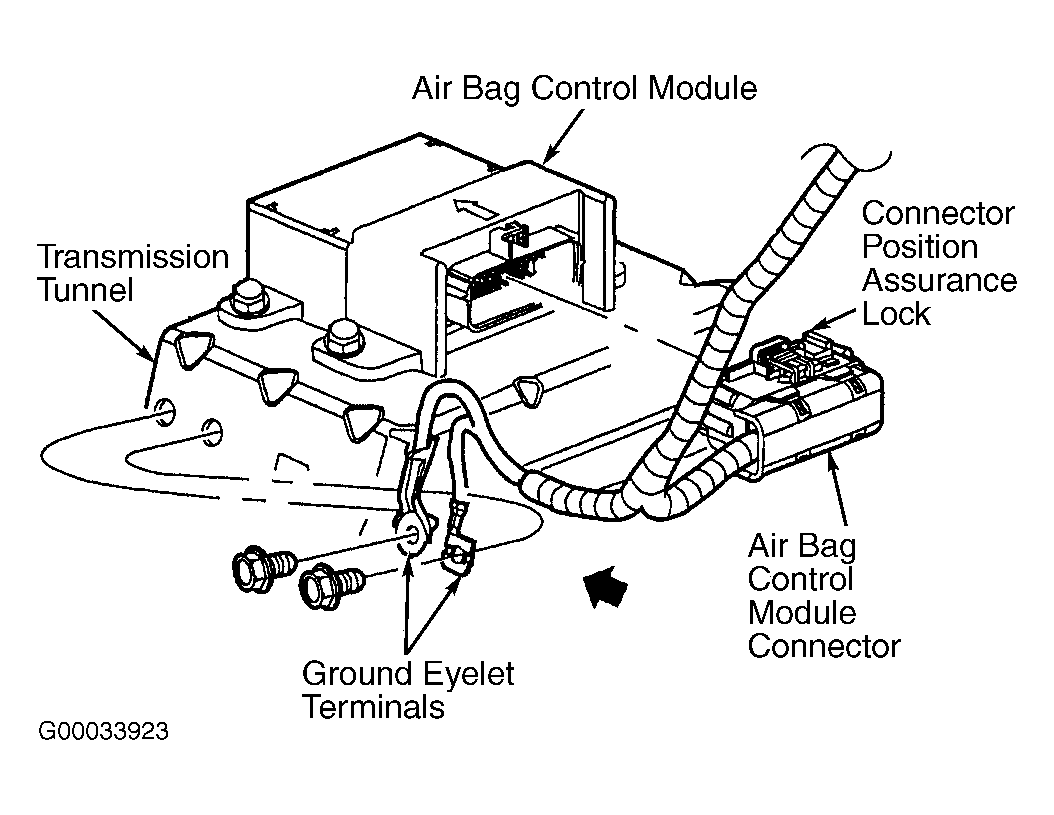 Air Bag Control Module

Transmission Tunnel

Connector Position Assurance Lock

Air Bag Control Module Connector

Ground Eyelet Terminals

G00033923