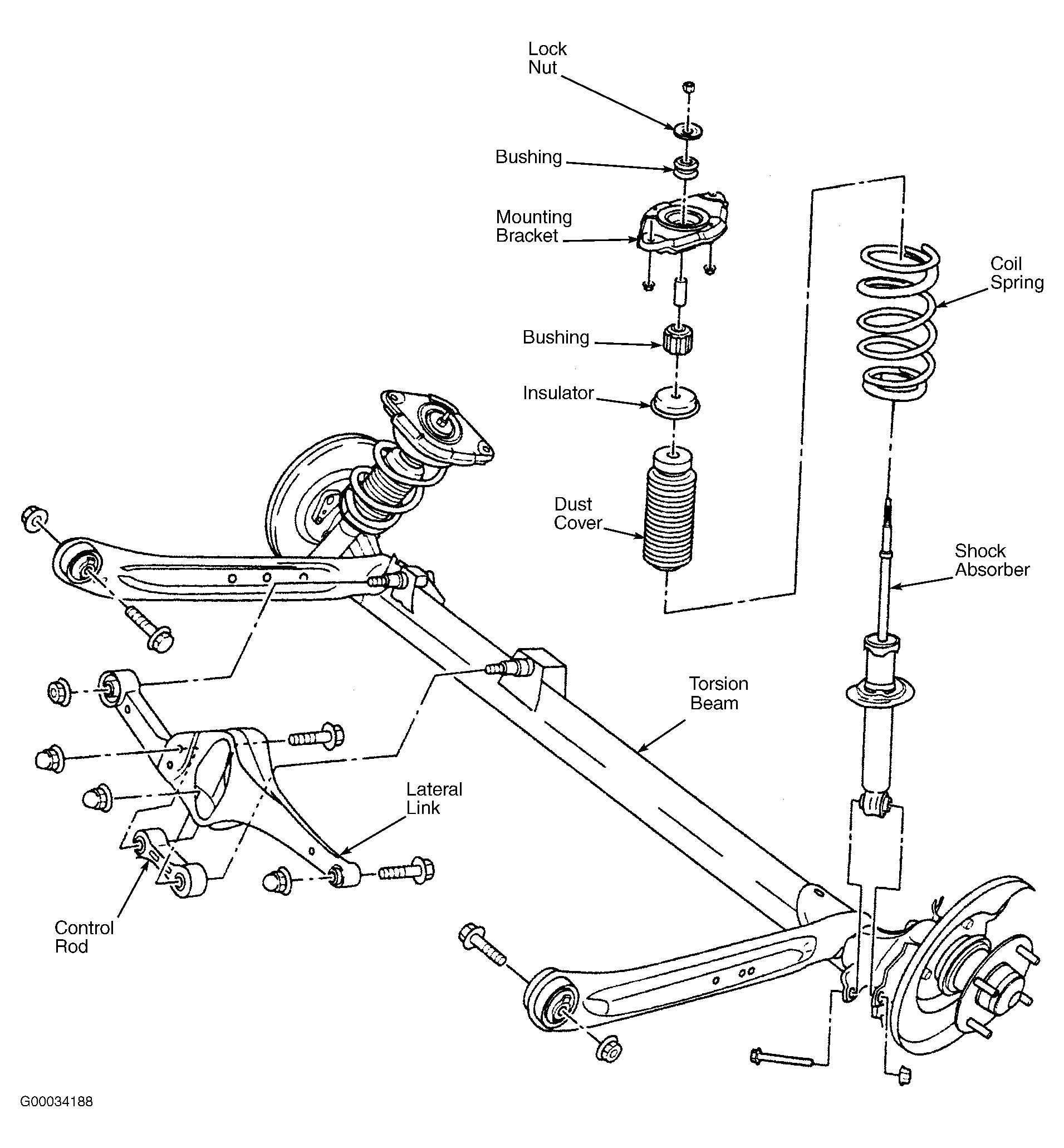 Lock Nut

Bushing

Mounting Bracket

Coil Spring

Bushing

Insulator

Dust Cover

Shock Absorber

Torsion Beam

Lateral Link

Control Rod

G00034188