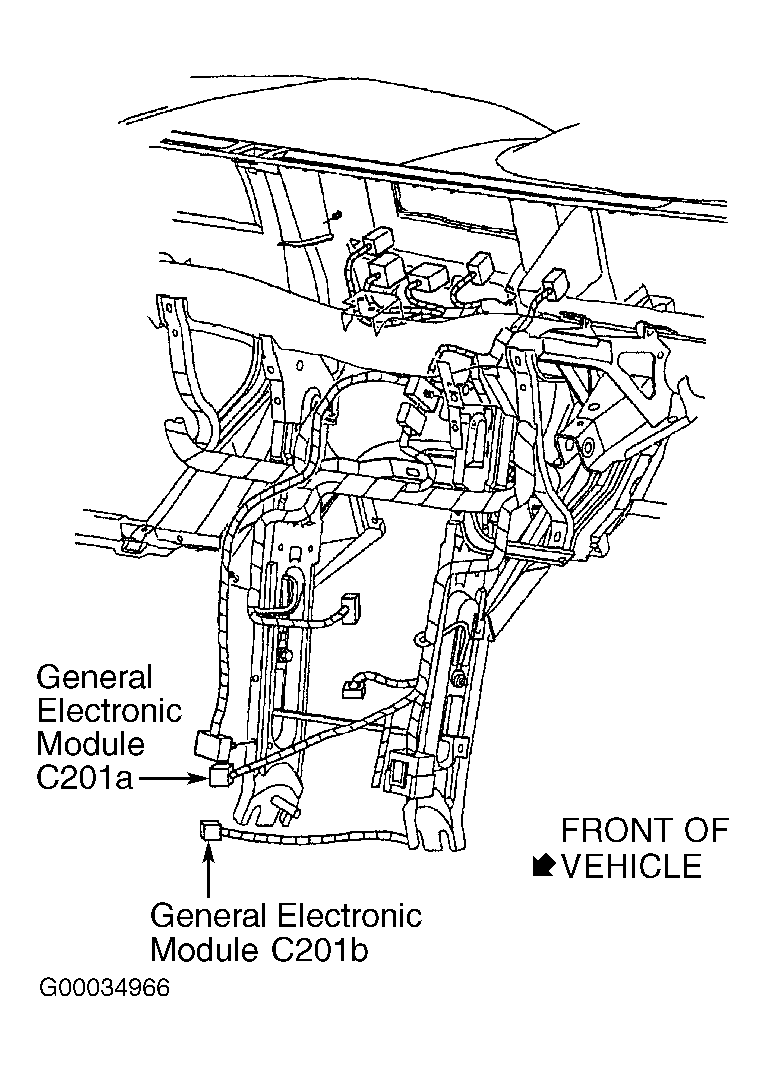 General Electronic Module C201a

FRONT OF VEHICLE

General Electronic Module C201b

G00034966