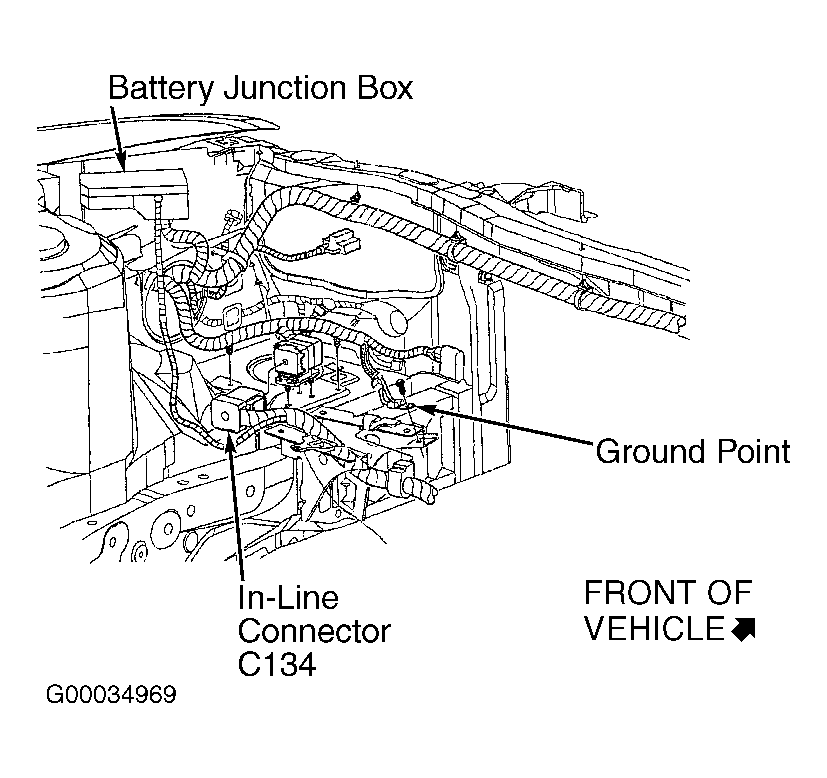 Battery Junction Box

Ground Point

In-Line Connector C134

FRONT OF VEHICLE

G00034969