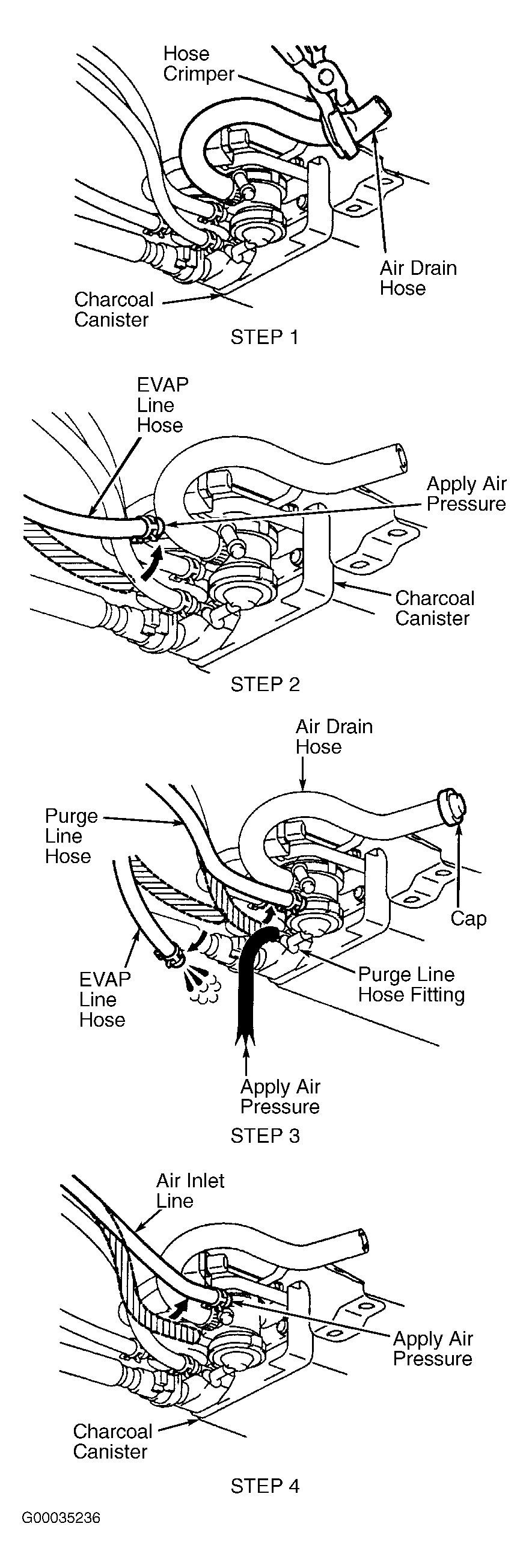 Hose Crimper

Air Drain Hose

Charcoal Canister

STEP 1

EVAP Line Hose

Apply Air Pressure

Charcoal Canister

STEP 2

Air Drain Hose

Purge Line Hose

Cap

EVAP Line Hose

Purge Line Hose Fitting

Apply Air Pressure

STEP 3

Air Inlet Line

Apply Air Pressure

Charcoal Canister

STEP 4

G00035236