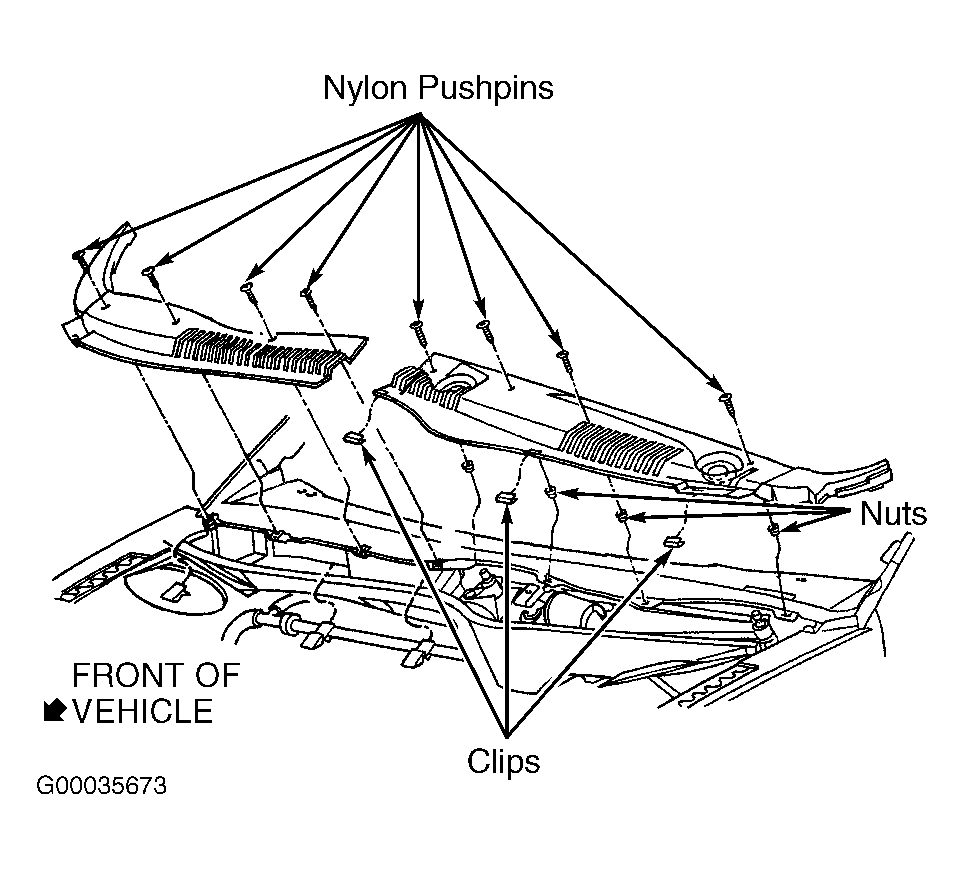 Nylon Pushpins

Nuts

FRONT OF VEHICLE

Clips

G00035673