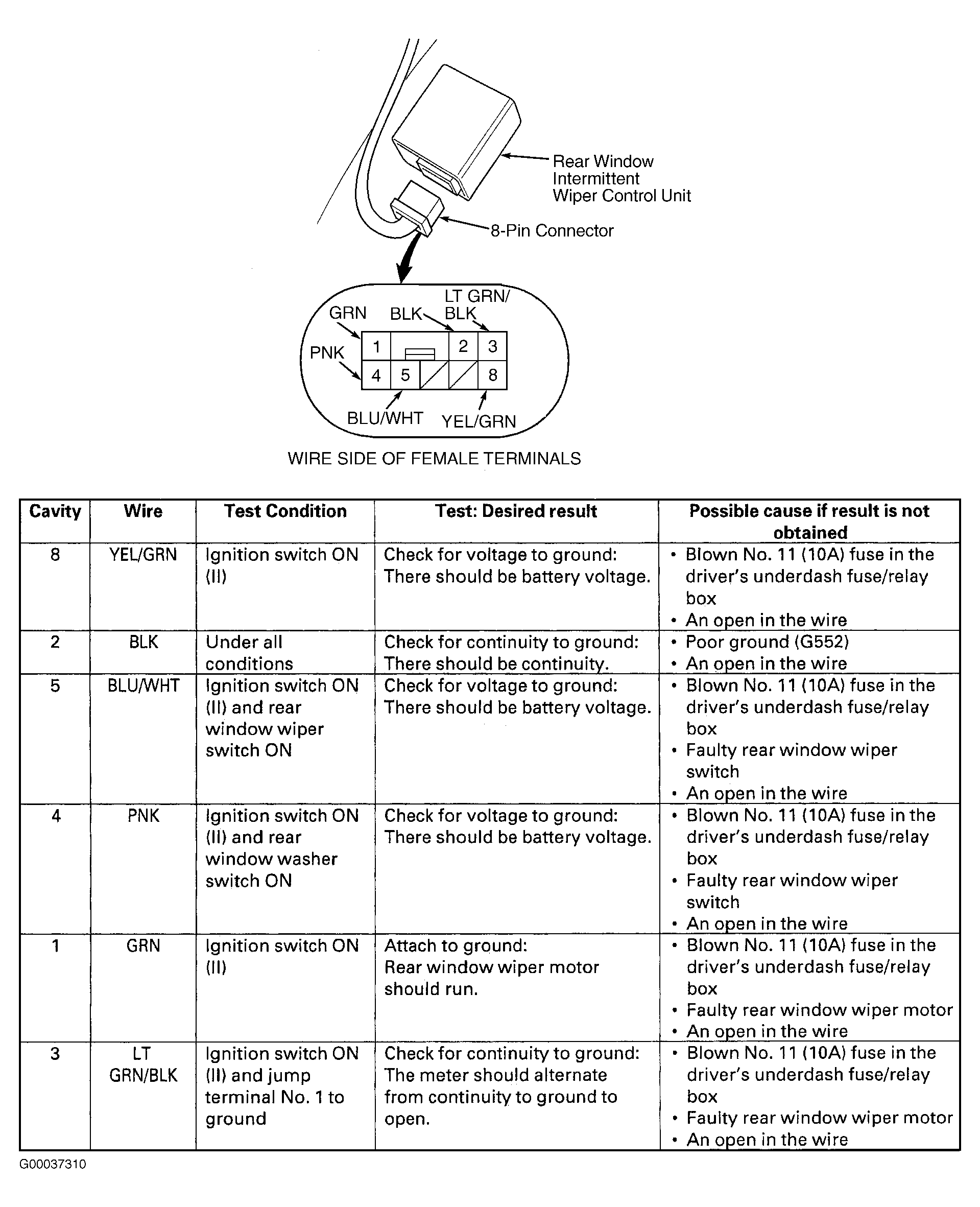 Rear Window Intermittent Wiper Control Unit

8-Pin Connector

GRN
BLK
LT GRN/ BLK
PNK
1
2
3
4
5
8
BLU/WHT
YEL/GRN

WIRE SIDE OF FEMALE TERMINALS

| Cavity | Wire | Test Condition | Test: Desired result | Possible cause if result is not obtained |
|---|---|---|---|---|
| 8 | YEL/GRN | Ignition switch ON (II) | Check for voltage to ground: There should be battery voltage. | • Blown No. 11 (10A) fuse in the driver's underdash fuse/relay box • An open in the wire |
| 2 | BLK | Under all conditions | Check for continuity to ground: There should be continuity. | • Poor ground (G552) • An open in the wire |
| 5 | BLU/WHT | Ignition switch ON (II) and rear window wiper switch ON | Check for voltage to ground: There should be battery voltage. | • Blown No. 11 (10A) fuse in the driver's underdash fuse/relay box • Faulty rear window wiper switch • An open in the wire |
| 4 | PNK | Ignition switch ON (II) and rear window washer switch ON | Check for voltage to ground: There should be battery voltage. | • Blown No. 11 (10A) fuse in the driver's underdash fuse/relay box • Faulty rear window wiper switch • An open in the wire |
| 1 | GRN | Ignition switch ON (II) | Attach to ground: Rear window wiper motor should run. | • Blown No. 11 (10A) fuse in the driver's underdash fuse/relay box • Faulty rear window wiper motor • An open in the wire |
| 3 | LT GRN/BLK | Ignition switch ON (II) and jump terminal No. 1 to ground | Check for continuity to ground: The meter should alternate from continuity to ground to open. | • Blown No. 11 (10A) fuse in the driver's underdash fuse/relay box • Faulty rear window wiper motor • An open in the wire |

G00037310