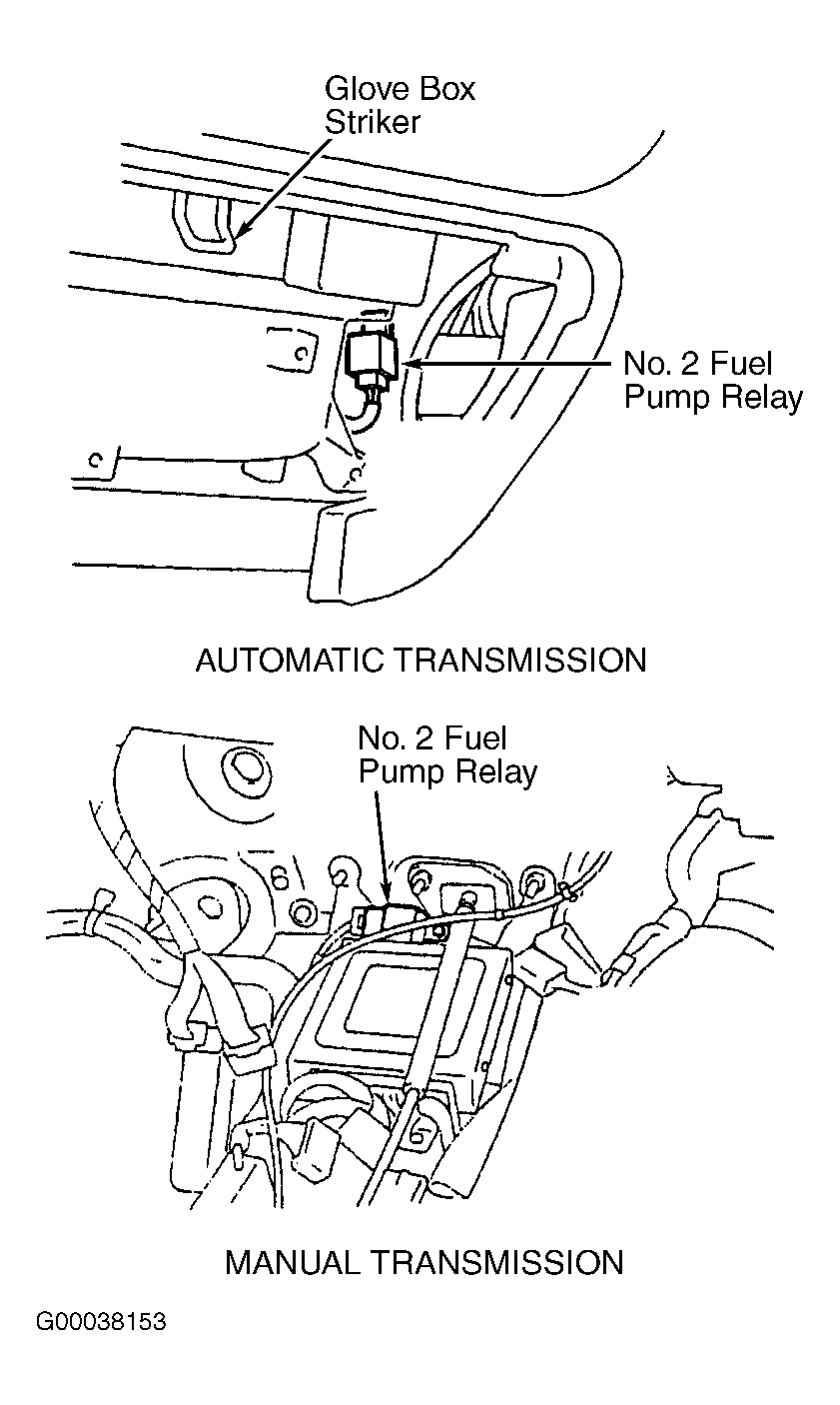 Glove Box Striker

No. 2 Fuel Pump Relay

AUTOMATIC TRANSMISSION

No. 2 Fuel Pump Relay

MANUAL TRANSMISSION

G00038153