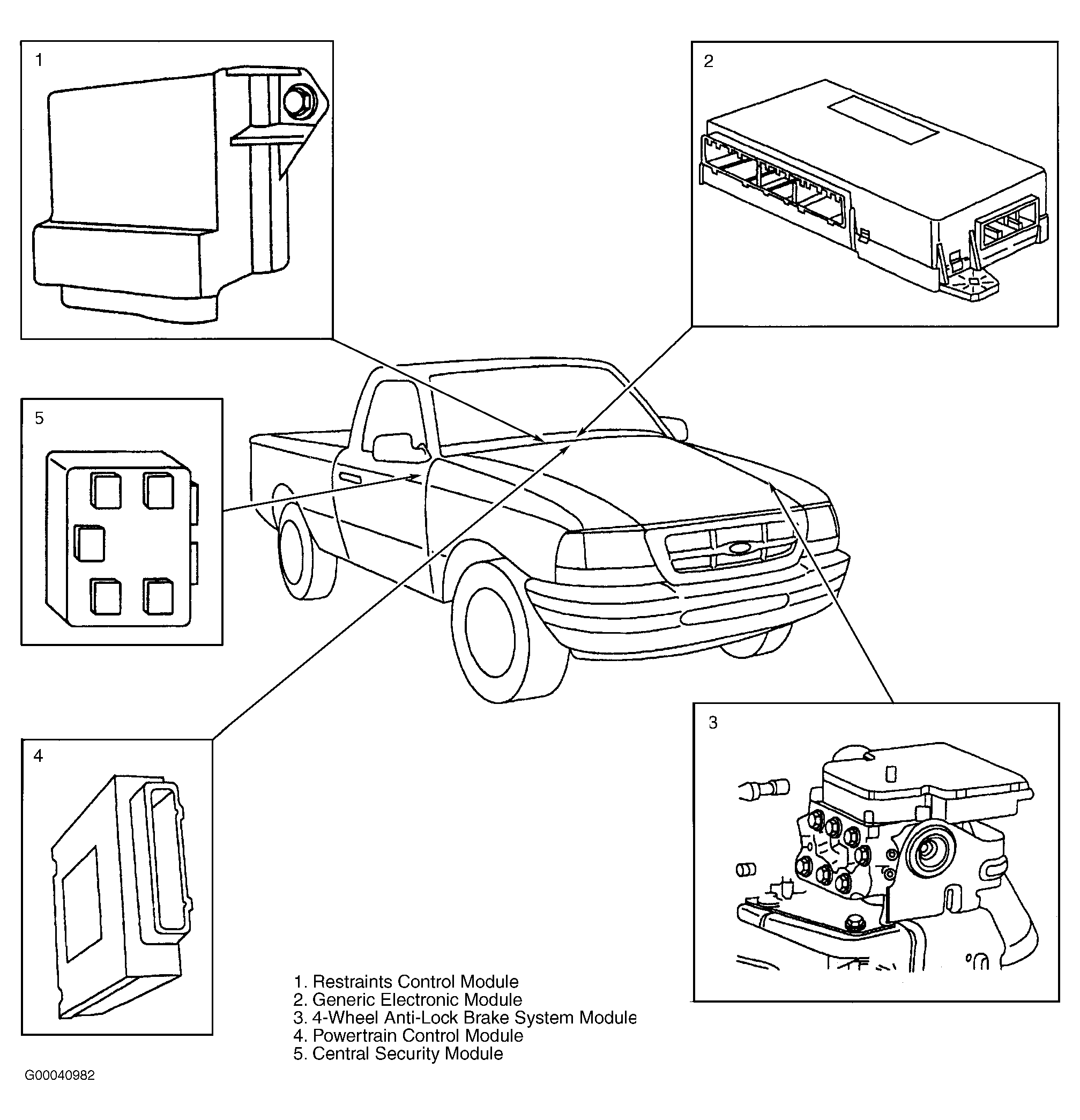 1

2

5

4

3

1. Restraints Control Module
2. Generic Electronic Module
3. 4-Wheel Anti-Lock Brake System Module
4. Powertrain Control Module
5. Central Security Module

G00040982