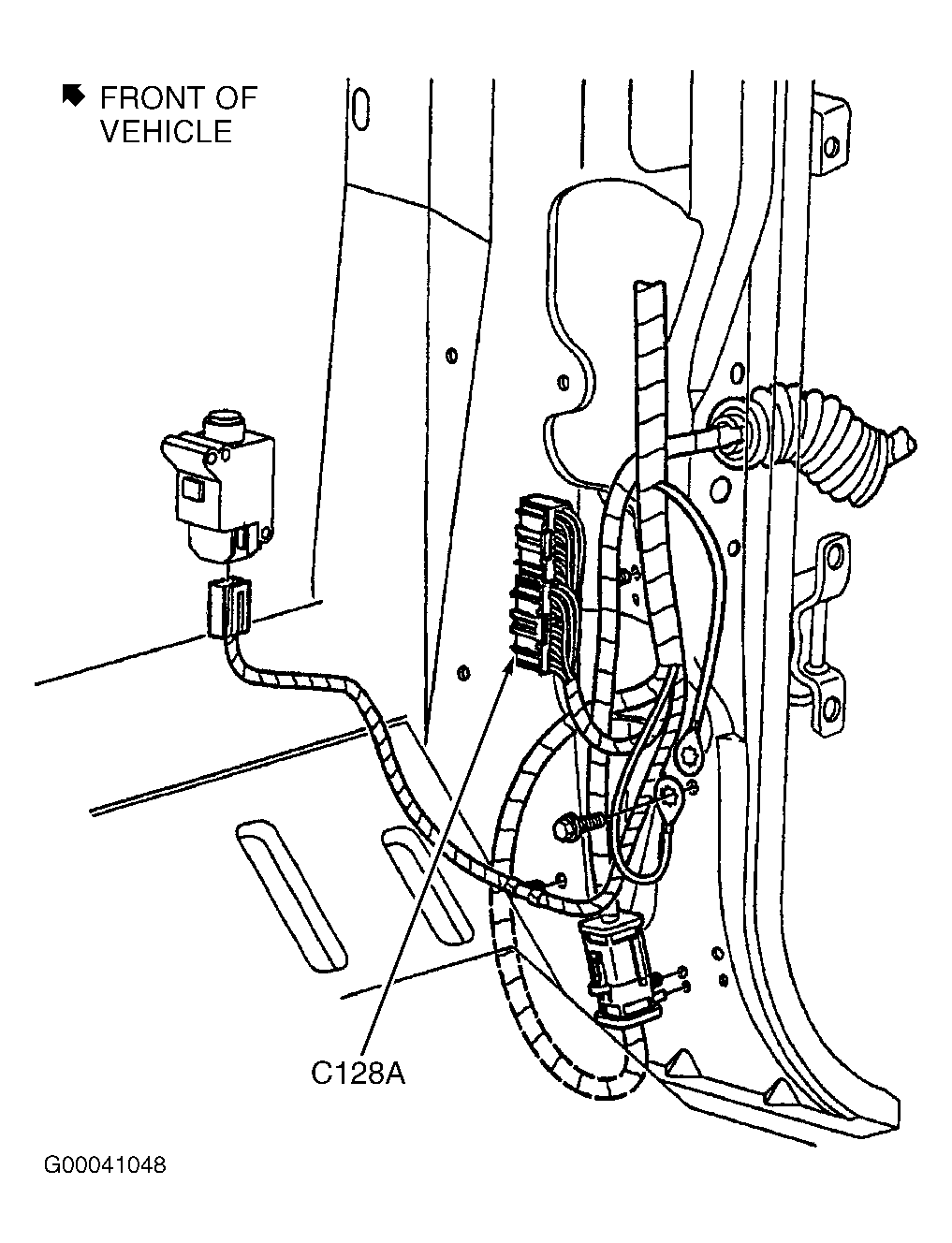 FRONT OF VEHICLE

C128A

G00041048