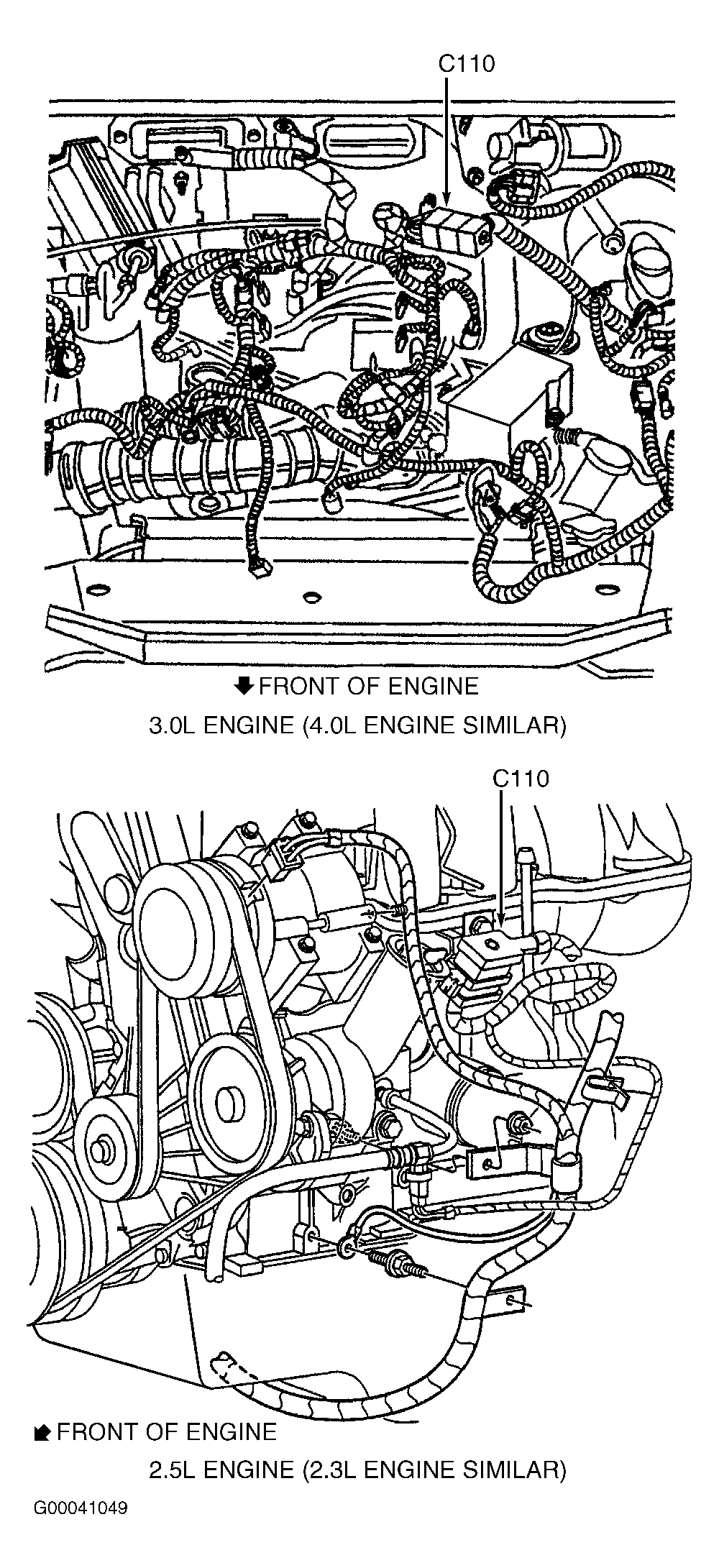 C110

FRONT OF ENGINE

3.0L ENGINE (4.0L ENGINE SIMILAR)

C110

FRONT OF ENGINE

2.5L ENGINE (2.3L ENGINE SIMILAR)

G00041049