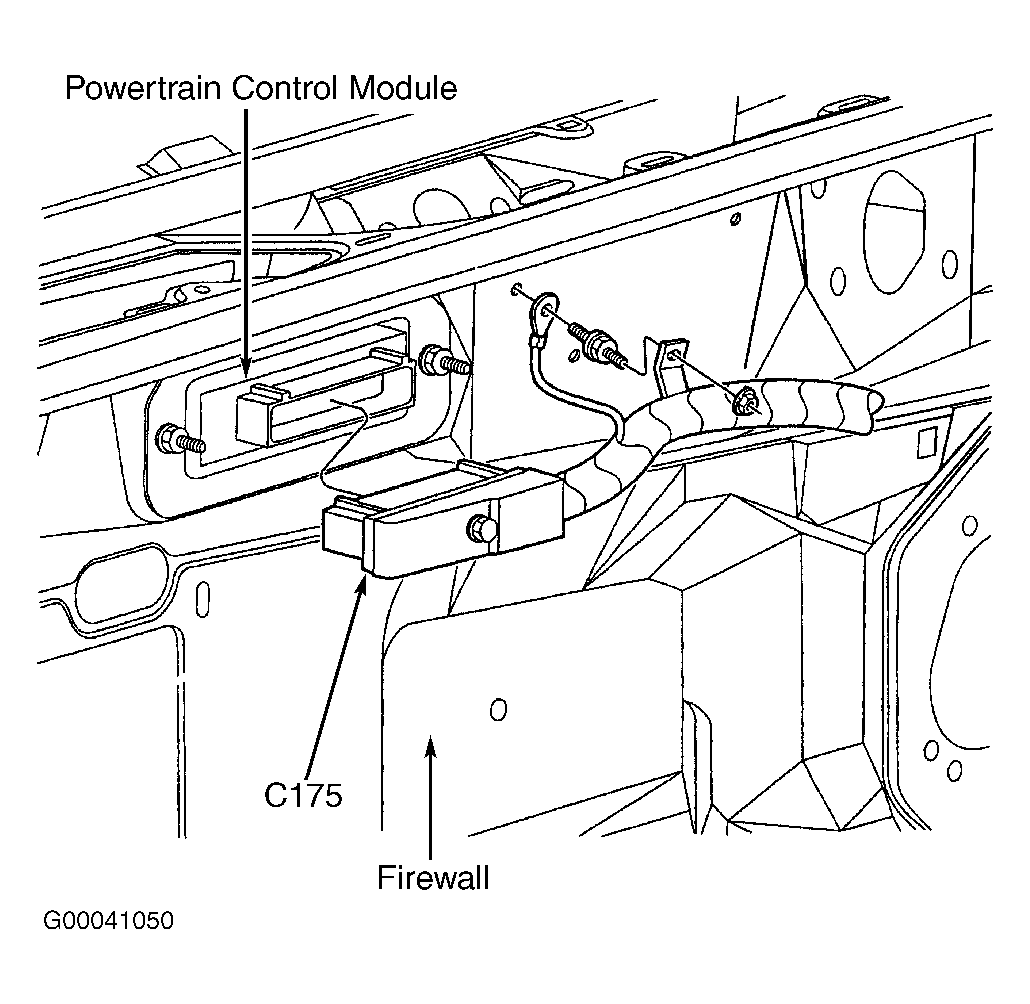 Powertrain Control Module

C175

Firewall

G00041050