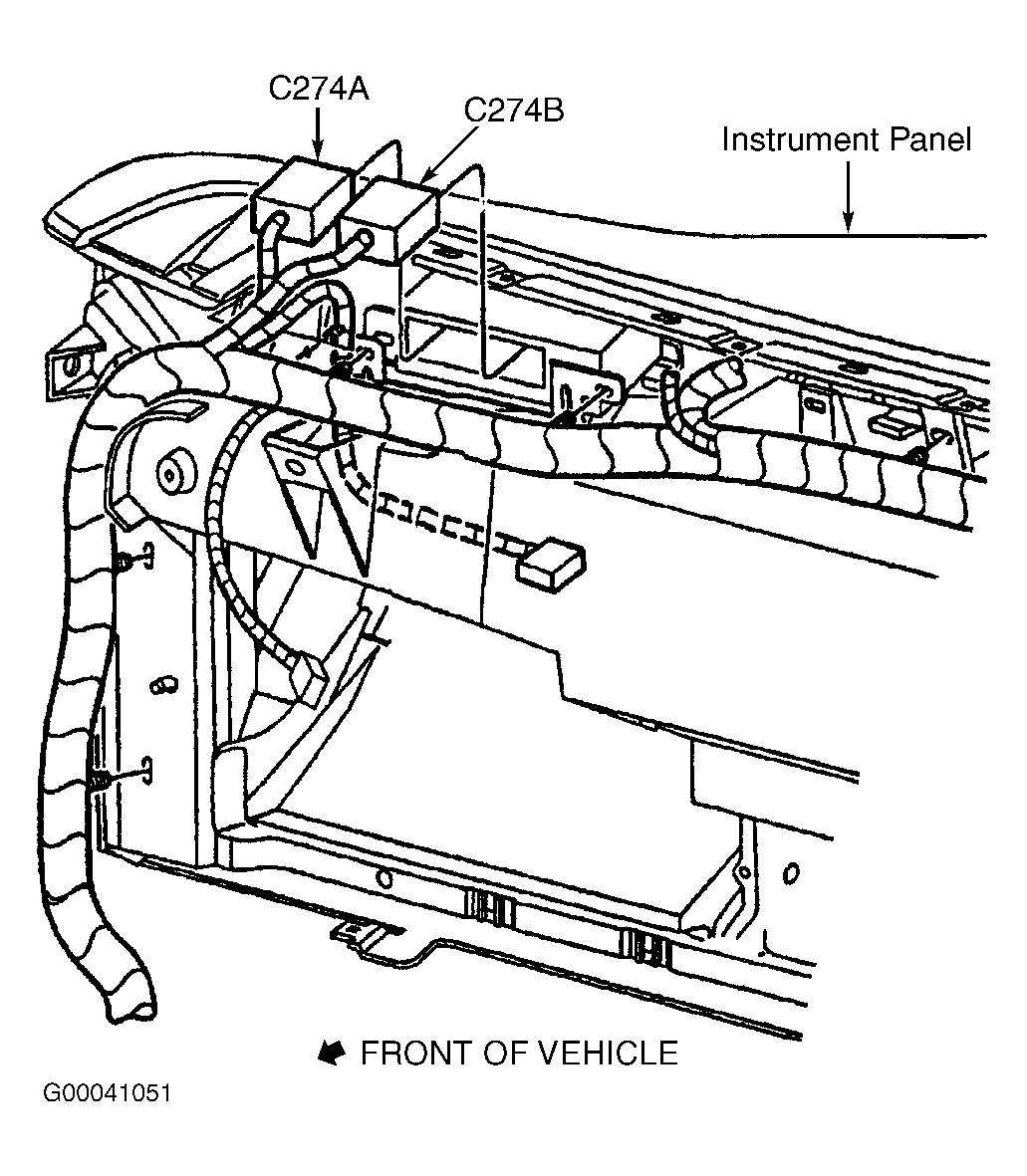 C274A
C274B
Instrument Panel
FRONT OF VEHICLE
G00041051