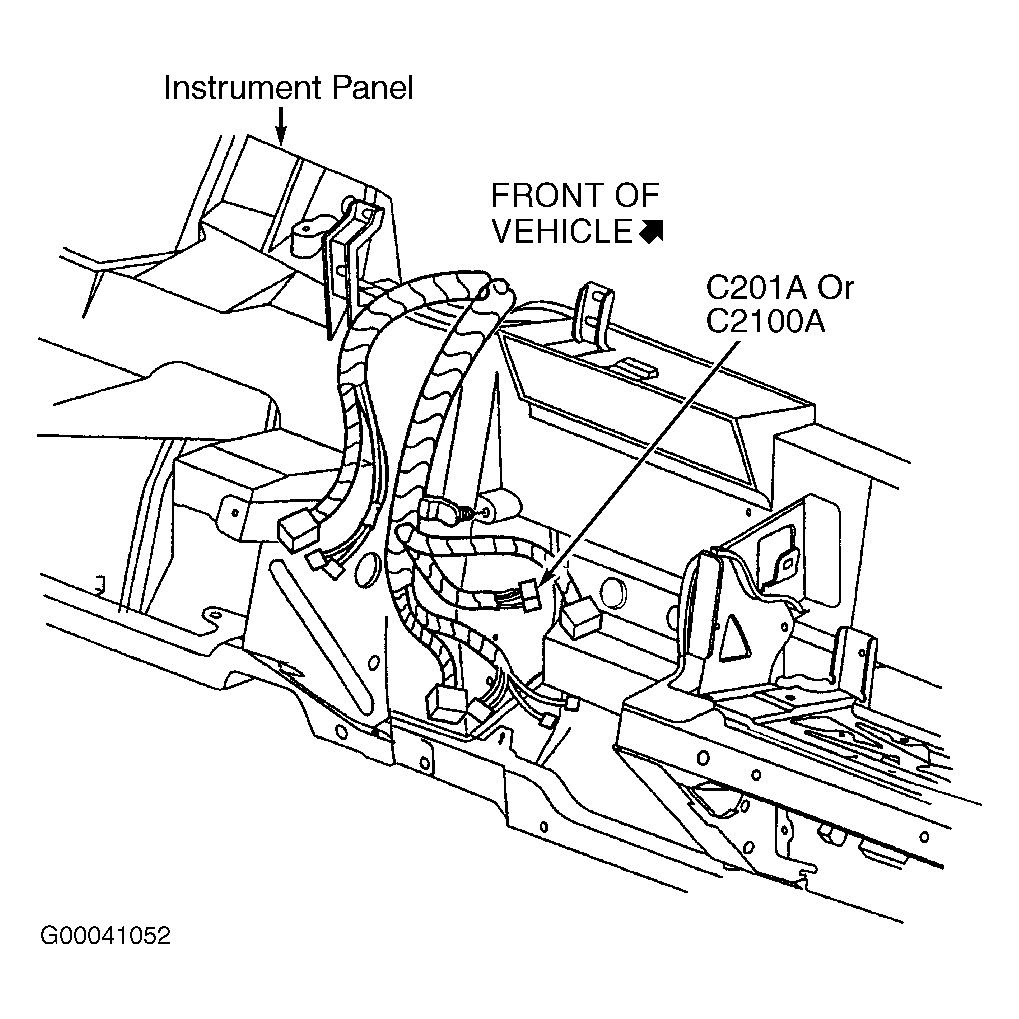 Instrument Panel

FRONT OF VEHICLE

C201A Or C2100A

G00041052