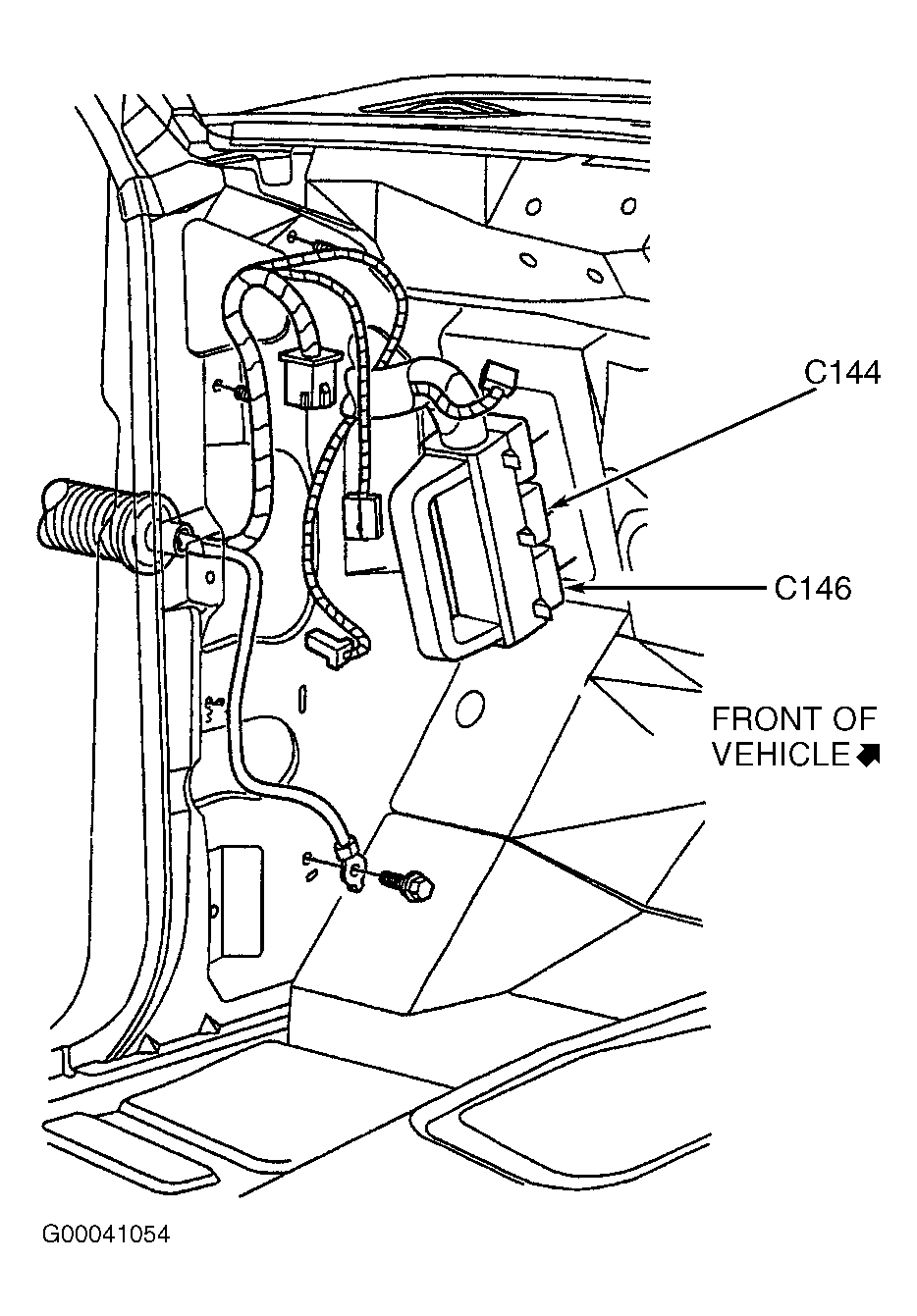 C144

C146

FRONT OF VEHICLE

G00041054