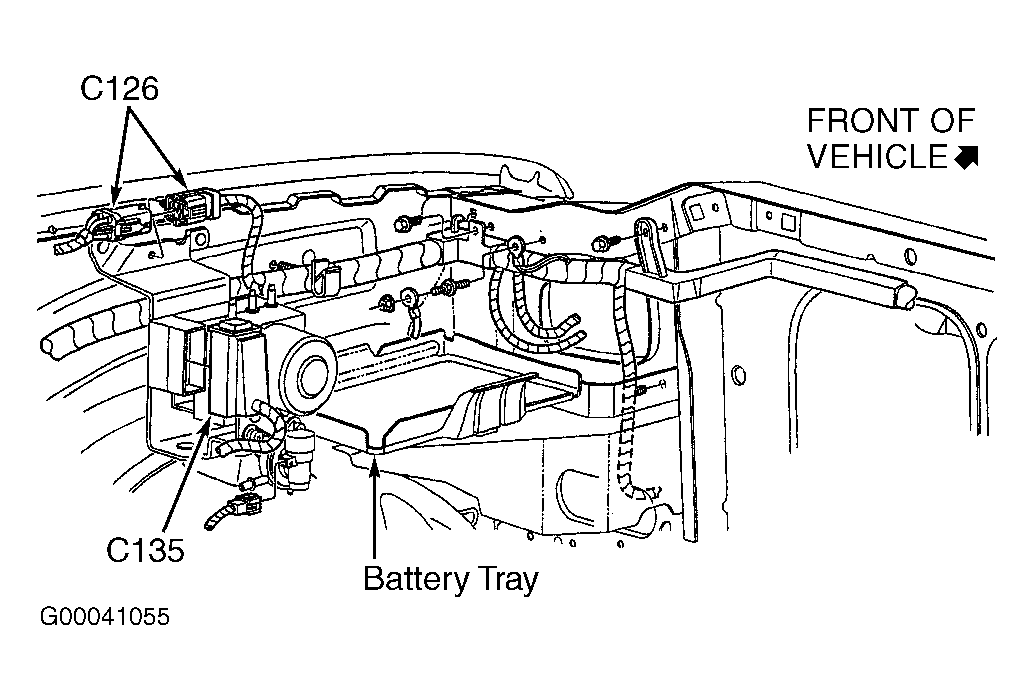 C126

FRONT OF VEHICLE

C135

Battery Tray

G00041055