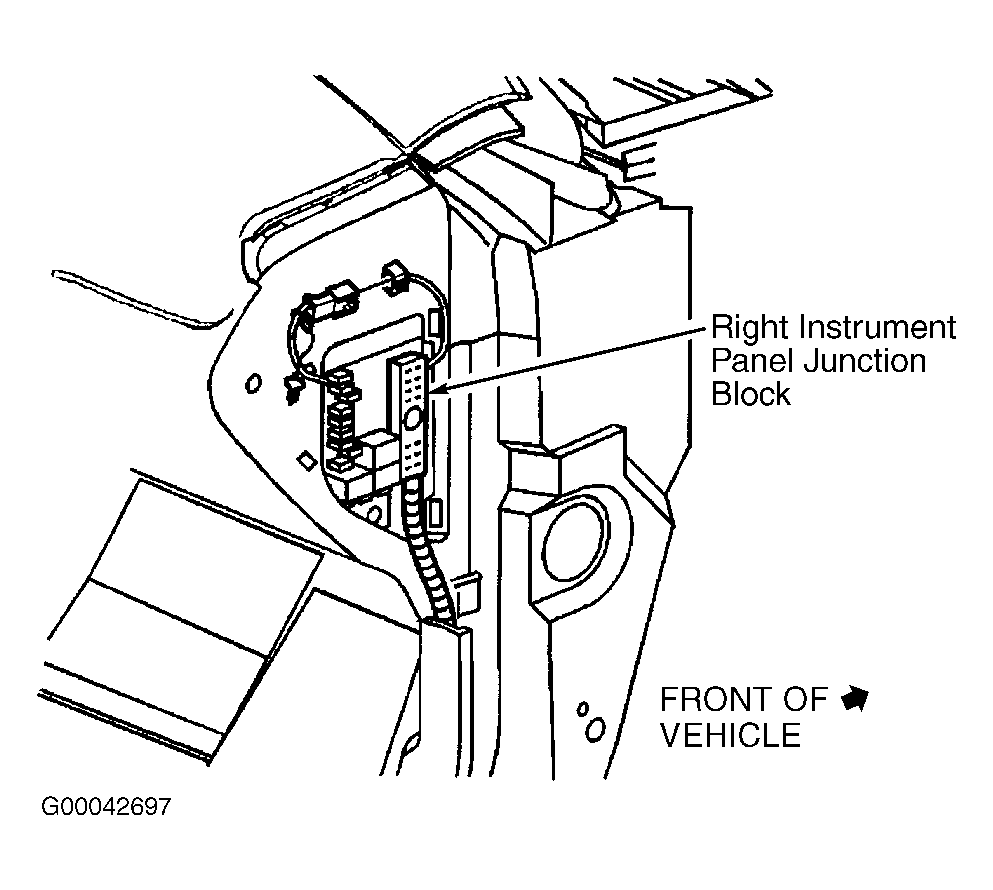 Right Instrument Panel Junction Block

FRONT OF VEHICLE

G00042697