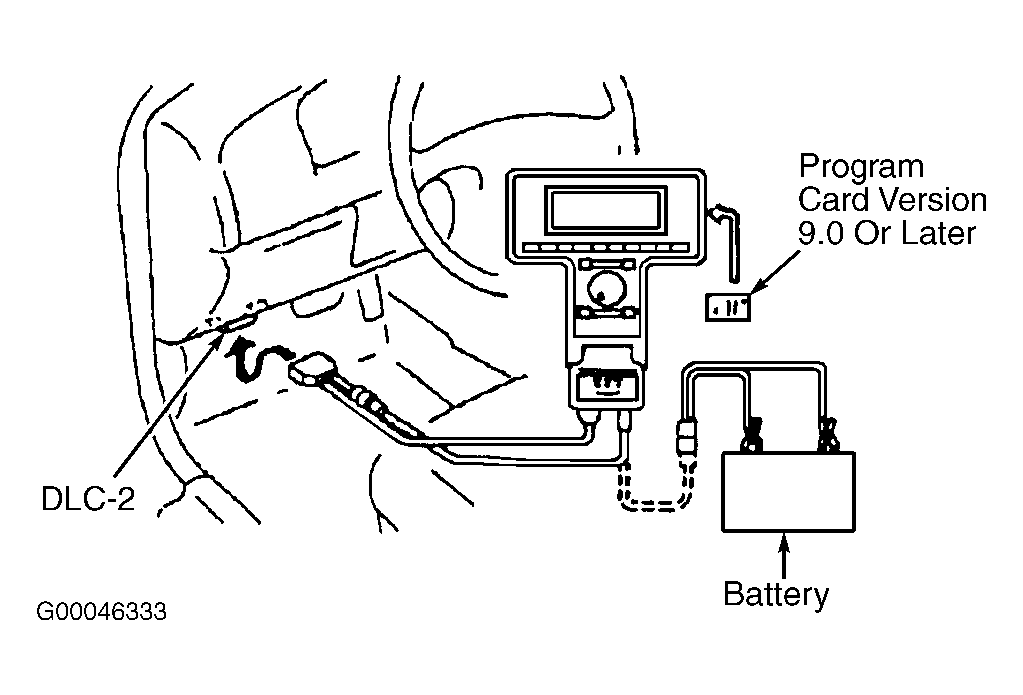 Program Card Version 9.0 Or Later

DLC-2

Battery

G00046333