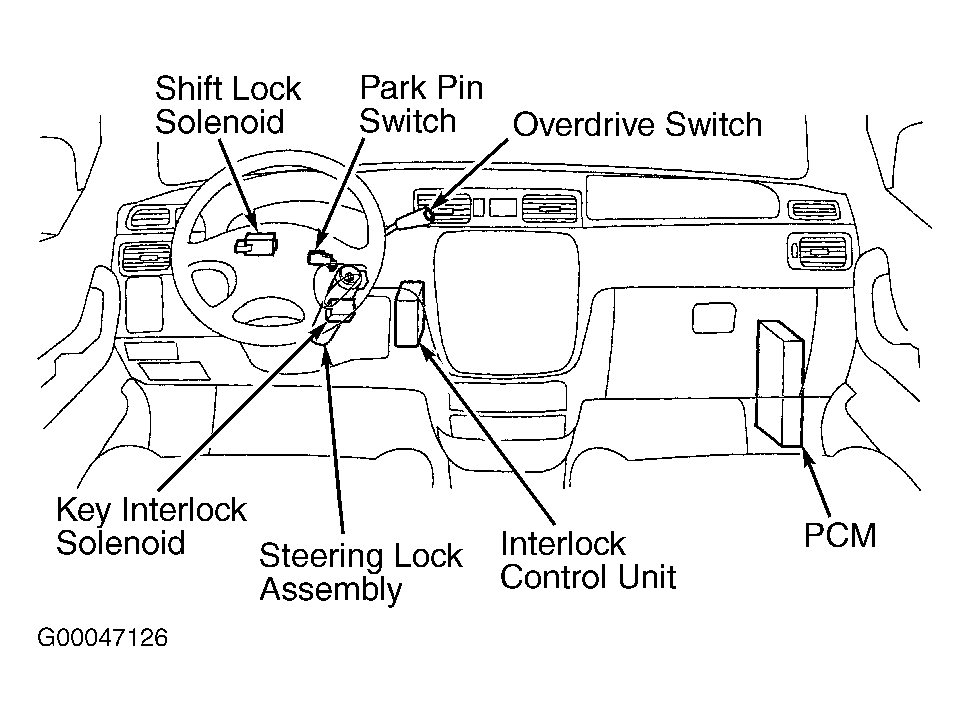 Shift Lock Solenoid

Park Pin Switch

Overdrive Switch

Key Interlock Solenoid

Steering Lock Assembly

Interlock Control Unit

PCM

G00047126