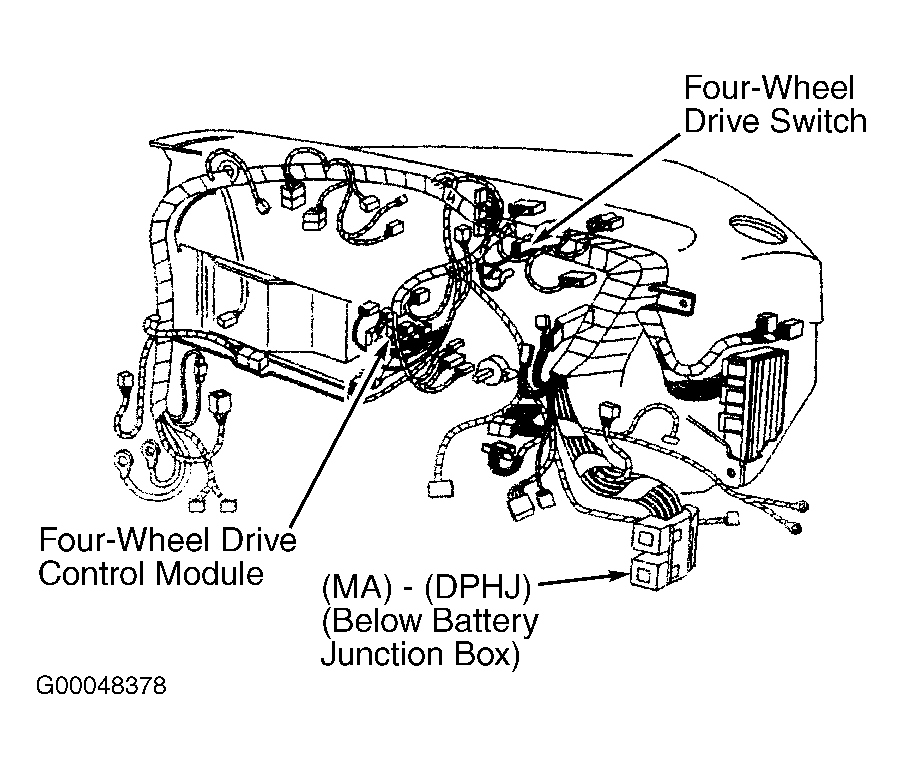 Four-Wheel Drive Switch

Four-Wheel Drive Control Module

(MA) - (DPHJ) (Below Battery Junction Box)

G00048378