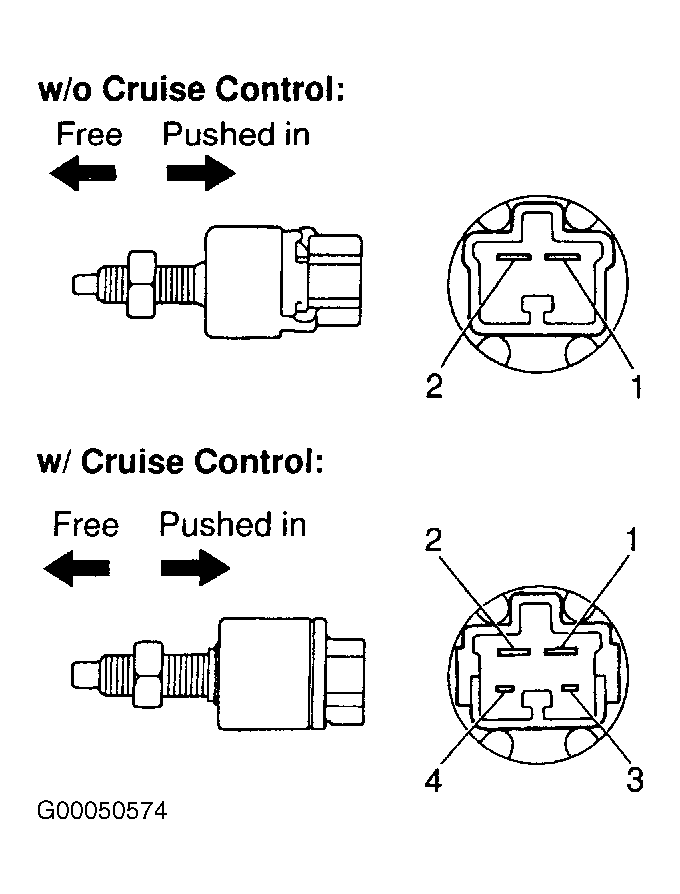 w/o Cruise Control:

Free Pushed in

2 1

w/ Cruise Control:

Free Pushed in

2 1

4 3

G00050574