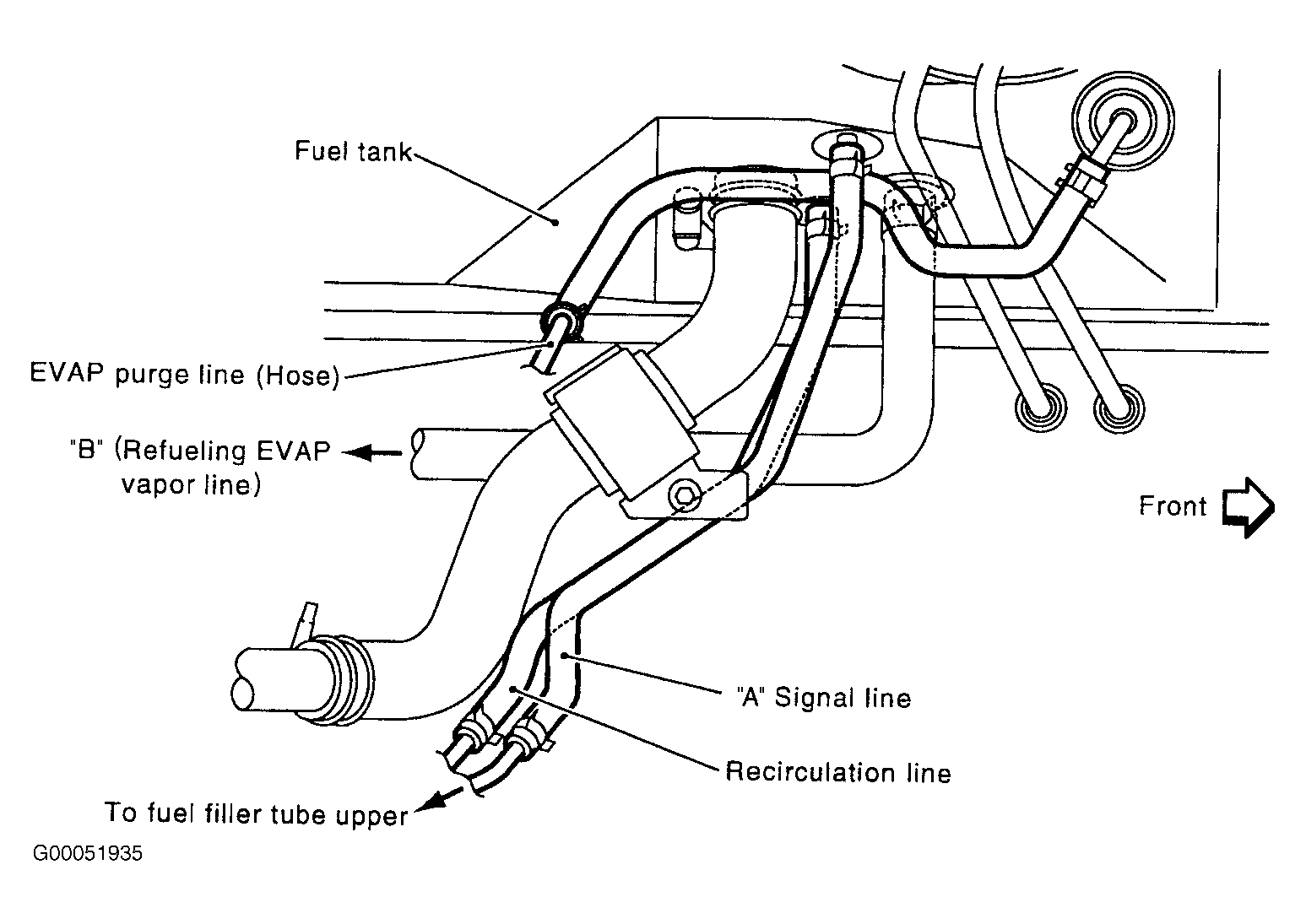 Fuel tank

EVAP purge line (Hose)

"B" (Refueling EVAP vapor line)

Front

"A" Signal line

Recirculation line

To fuel filler tube upper

G00051935