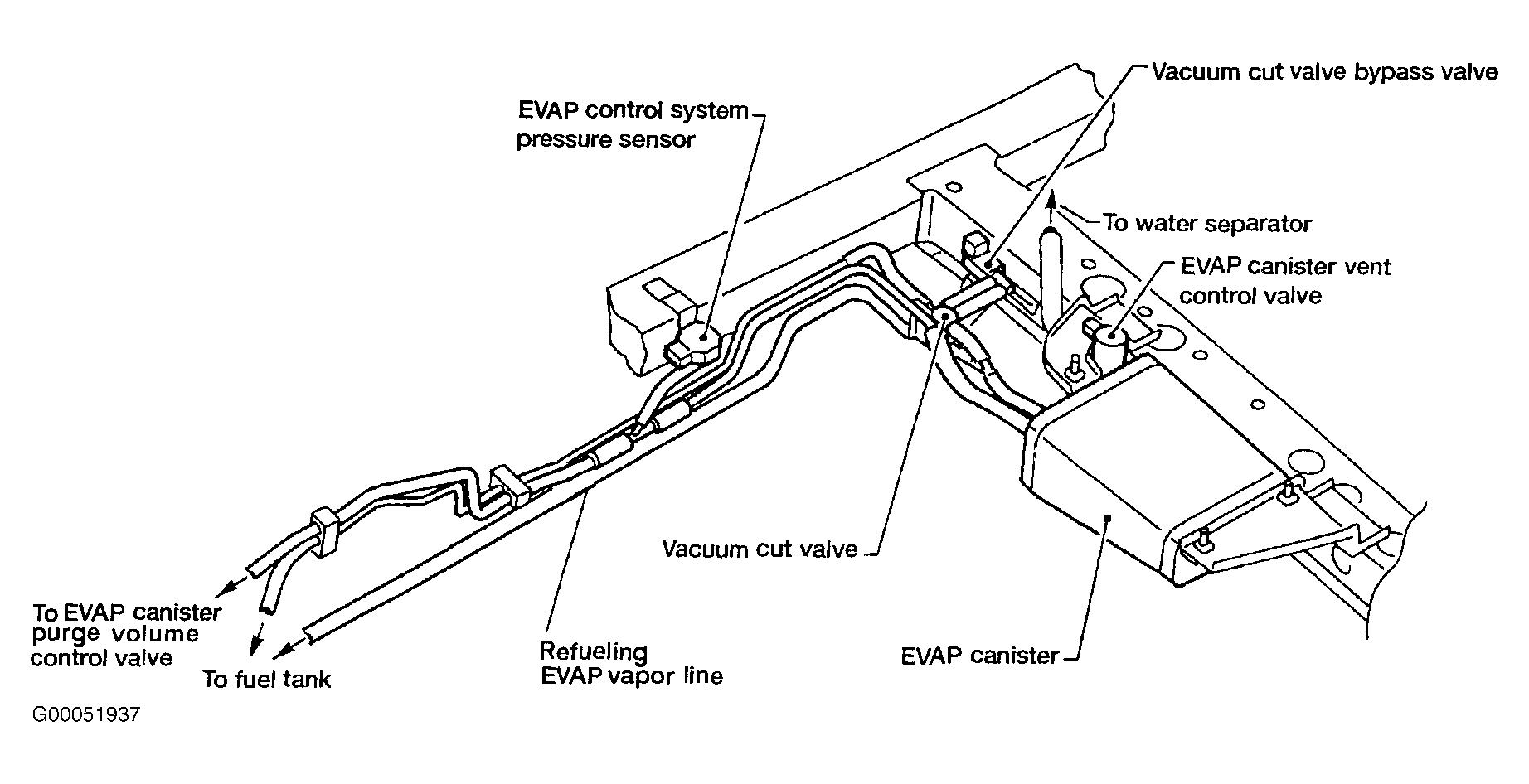 Vacuum cut valve bypass valve

EVAP control system pressure sensor

To water separator

EVAP canister vent control valve

Vacuum cut valve

To EVAP canister purge volume control valve

To fuel tank

Refueling EVAP vapor line

EVAP canister

G00051937