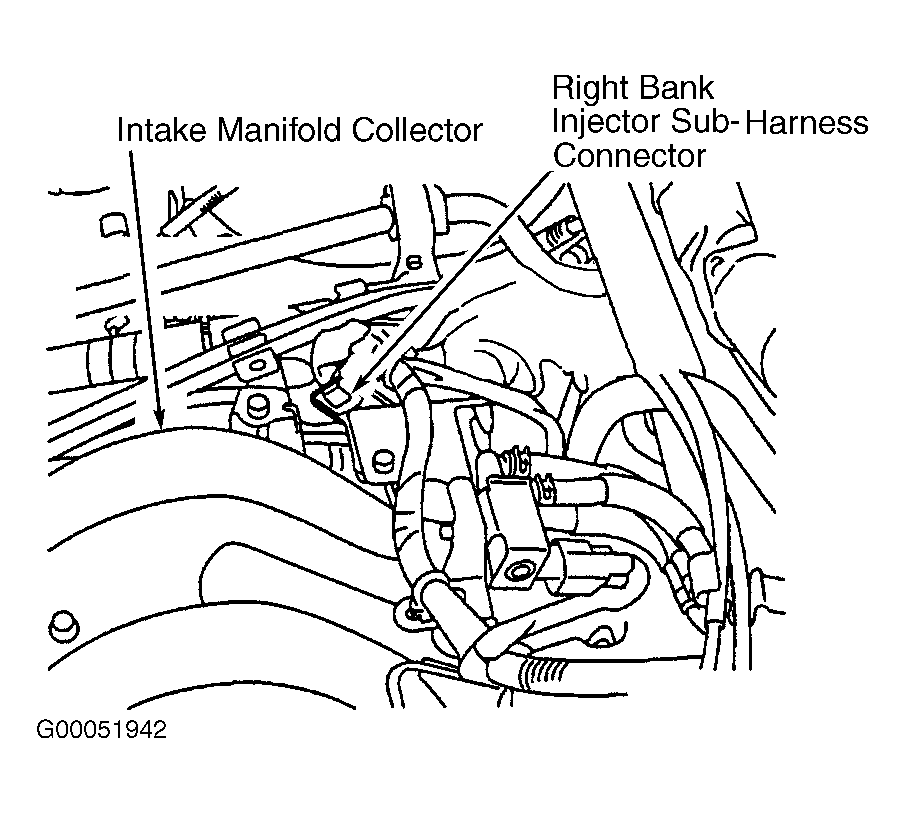 Intake Manifold Collector

Right Bank Injector Sub-Harness Connector

G00051942