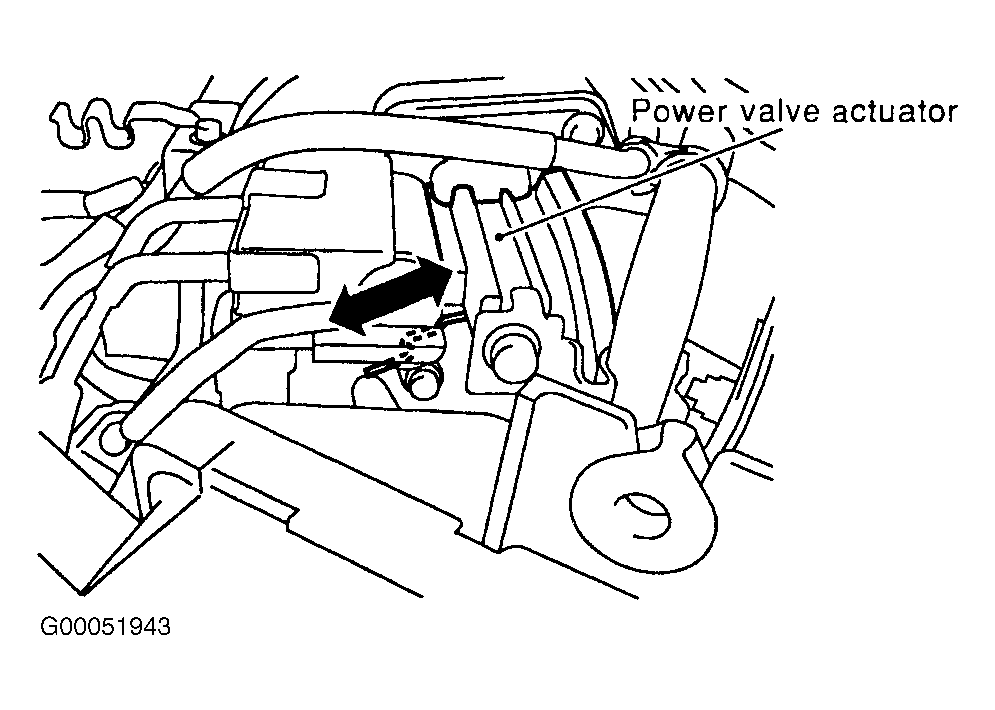 Power valve actuator

G00051943