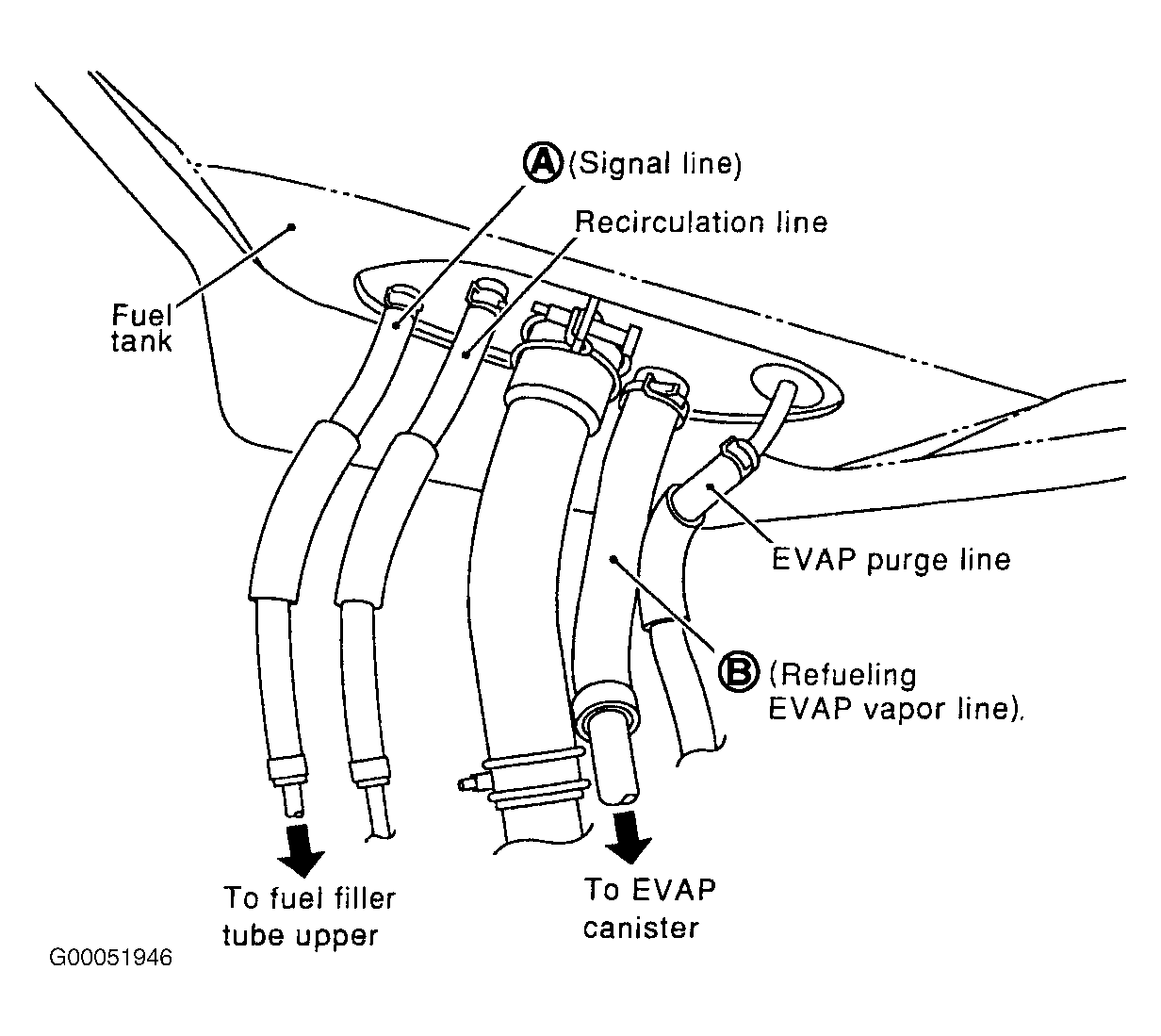 A (Signal line)

Recirculation line

Fuel tank

EVAP purge line

B (Refueling EVAP vapor line).

To fuel filler tube upper

To EVAP canister

G00051946