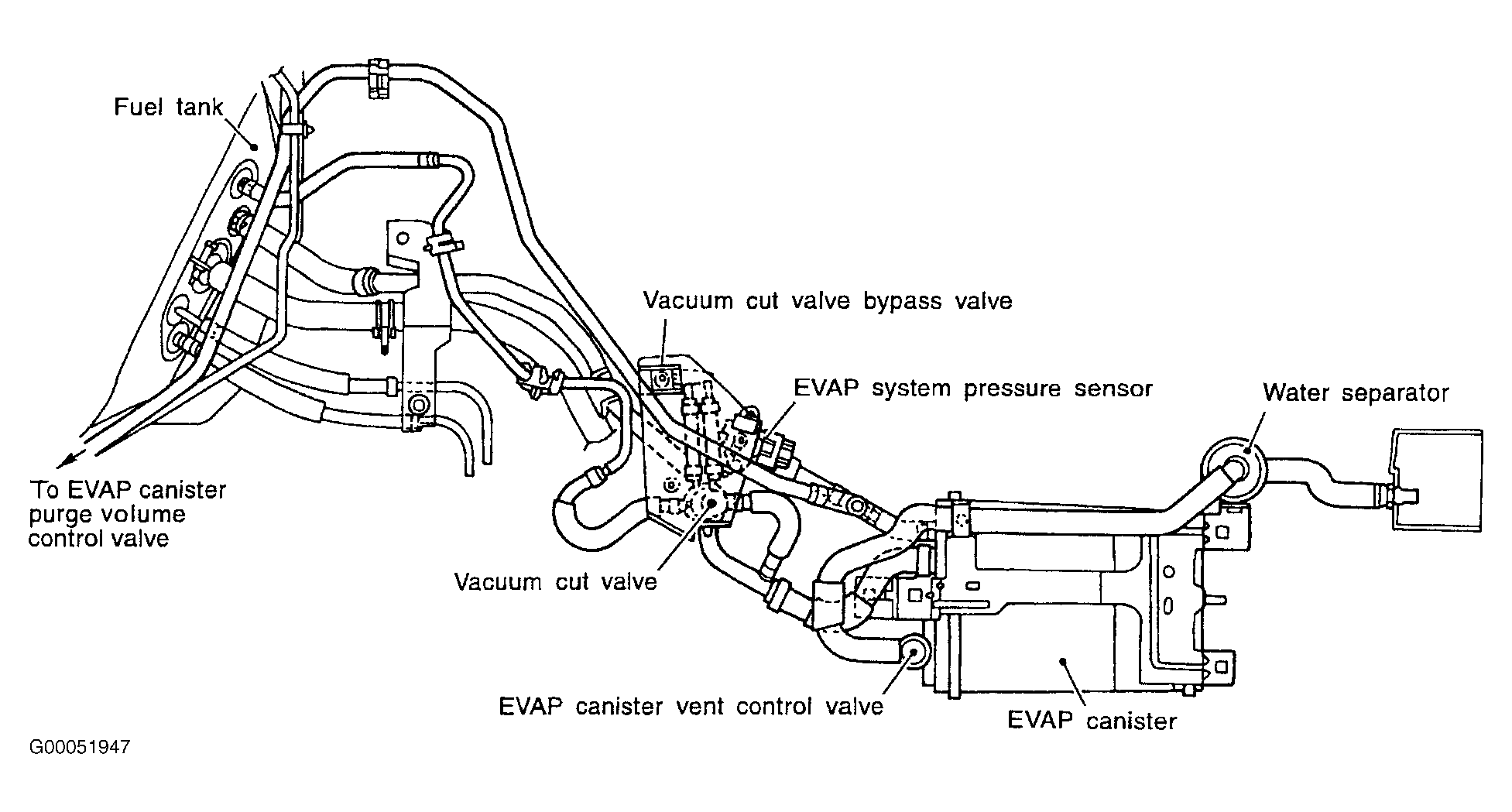 Fuel tank

Vacuum cut valve bypass valve

EVAP system pressure sensor

Water separator

To EVAP canister purge volume control valve

Vacuum cut valve

EVAP canister vent control valve

EVAP canister

G00051947