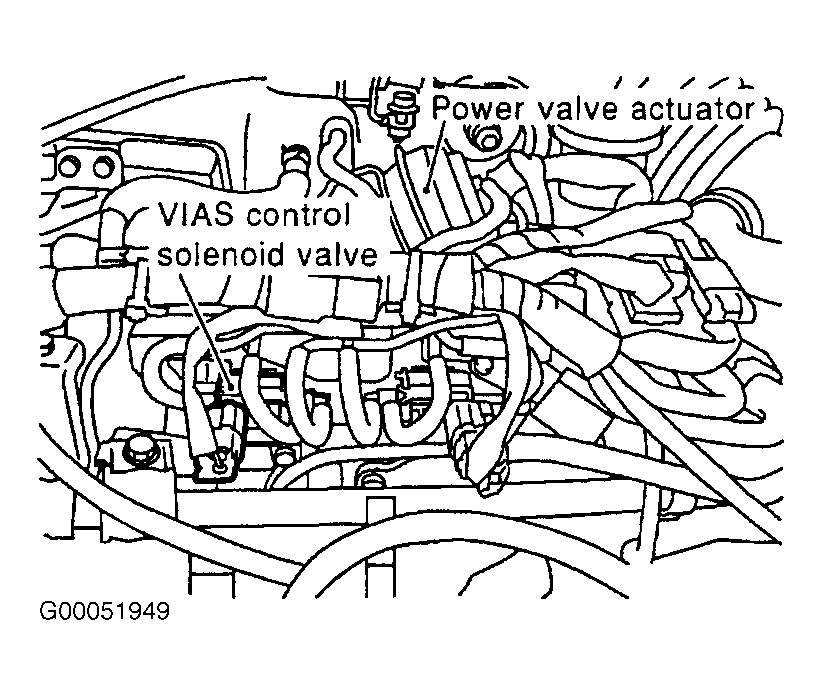 Power valve actuator

VIAS control solenoid valve

G00051949