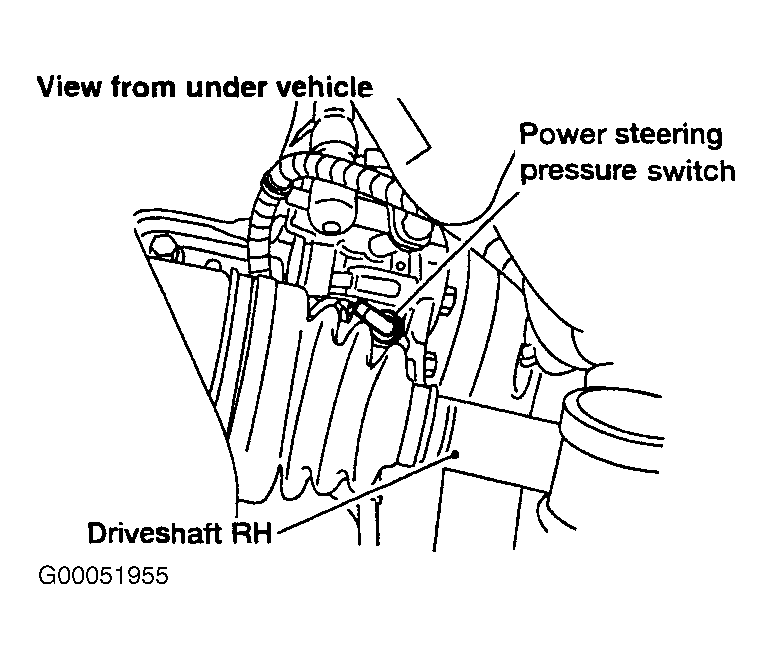 View from under vehicle

Power steering pressure switch

Driveshaft RH

G00051955