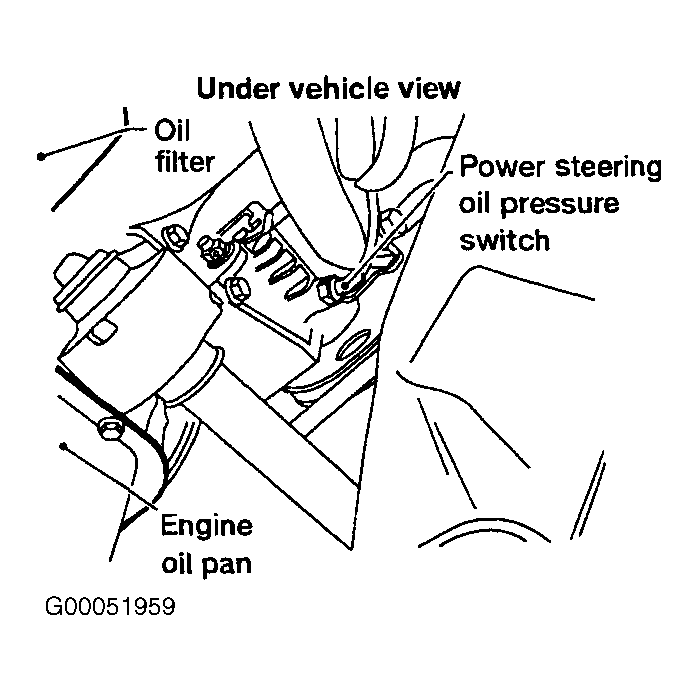 Under vehicle view

Oil filter

Power steering oil pressure switch

Engine oil pan

G00051959