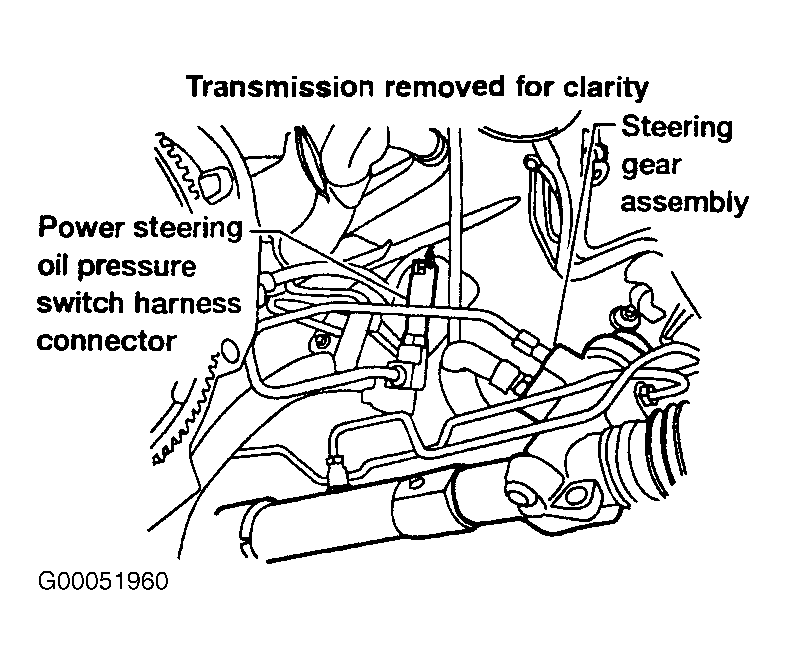 Transmission removed for clarity

Steering gear assembly

Power steering oil pressure switch harness connector

G00051960