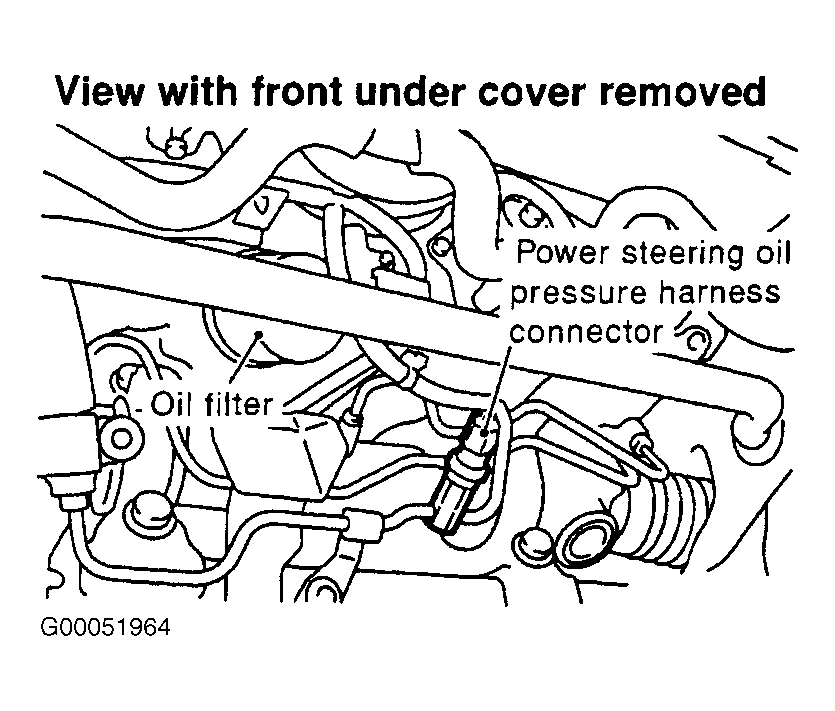 View with front under cover removed

Power steering oil pressure harness connector

Oil filter

G00051964