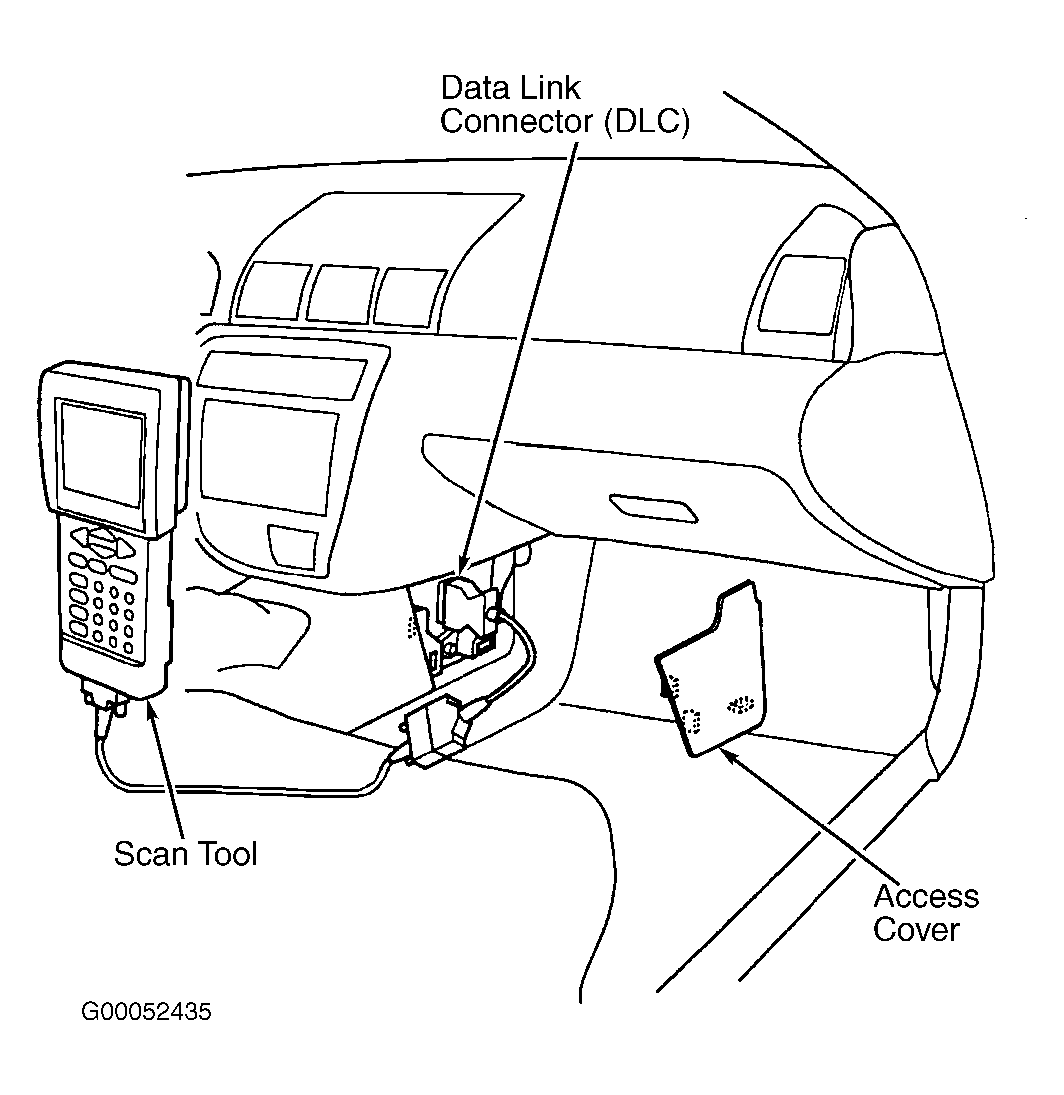 Data Link Connector (DLC)

Scan Tool

Access Cover

G00052435