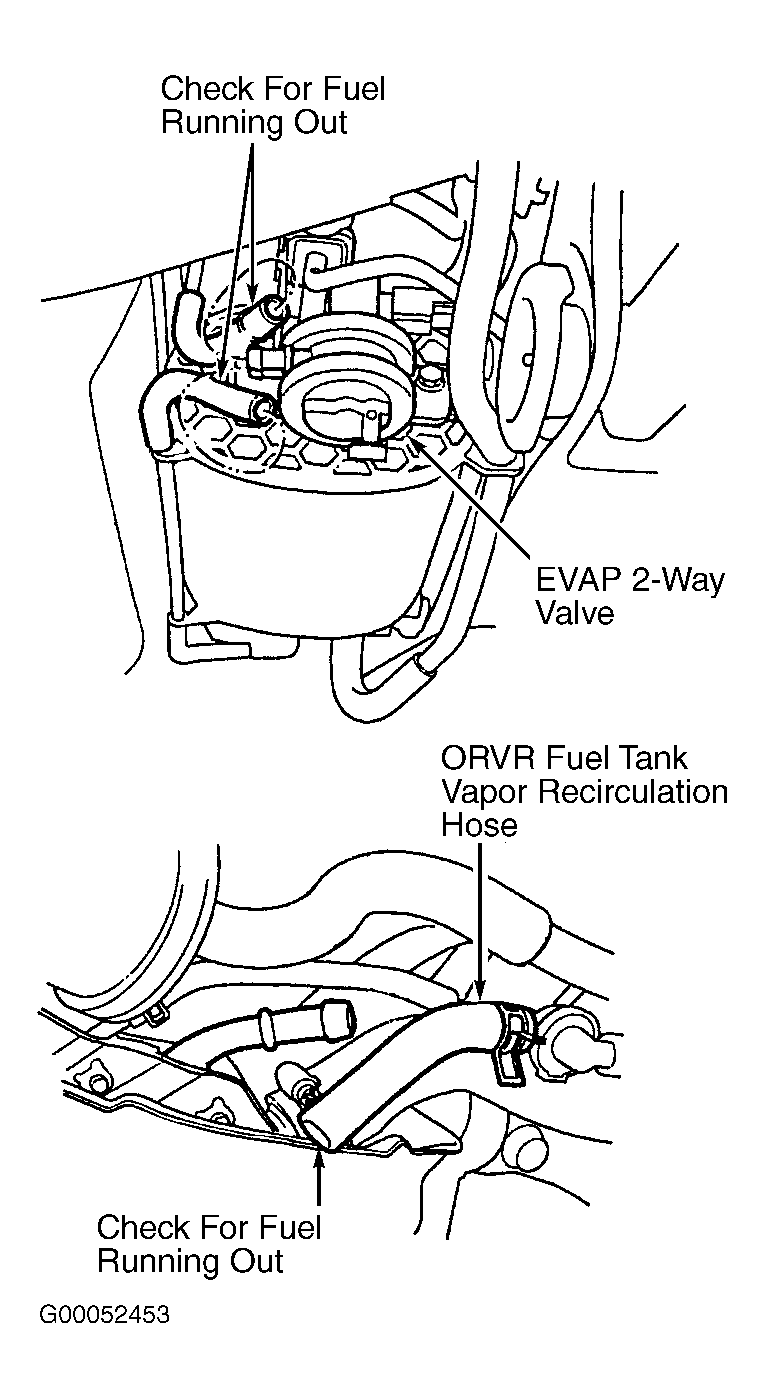 Check For Fuel Running Out

EVAP 2-Way Valve

ORVR Fuel Tank Vapor Recirculation Hose

Check For Fuel Running Out

G00052453