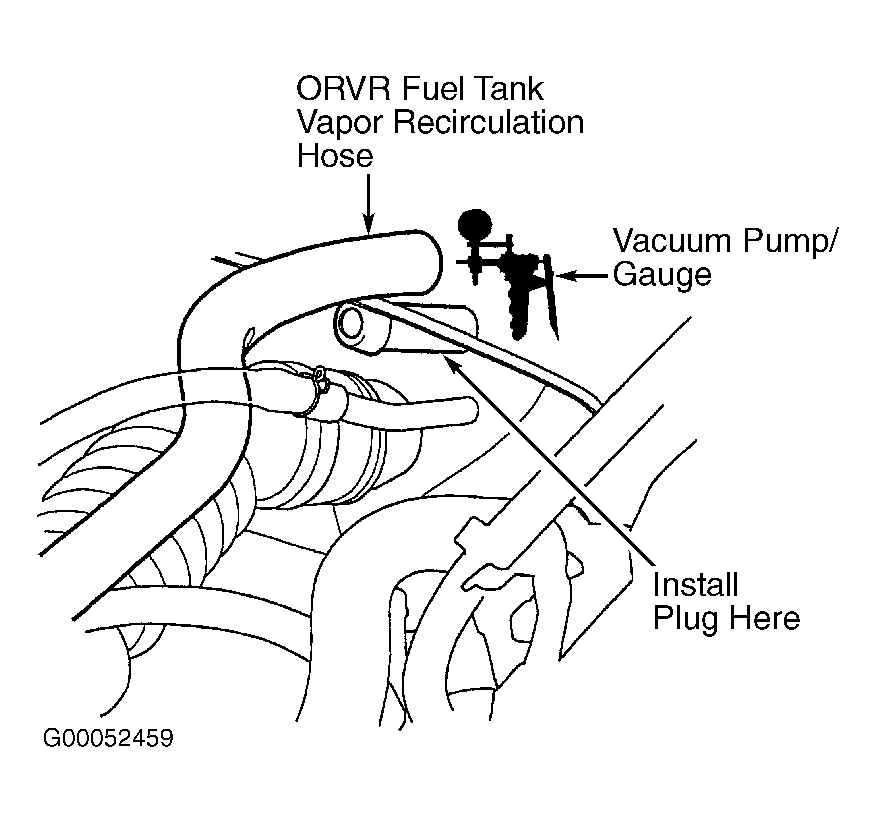 ORVR Fuel Tank Vapor Recirculation Hose

Vacuum Pump/ Gauge

Install Plug Here

G00052459