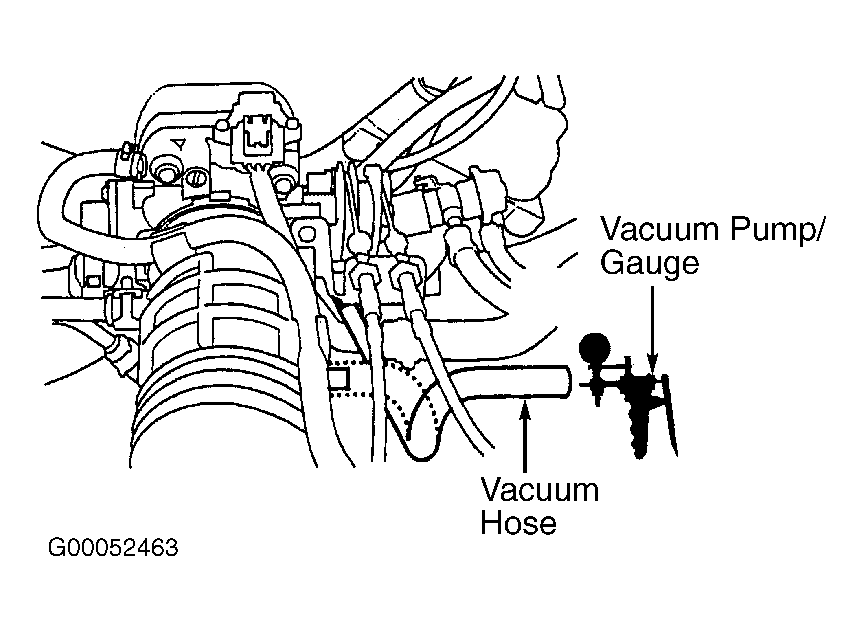 Vacuum Pump/
Gauge

Vacuum
Hose

G00052463