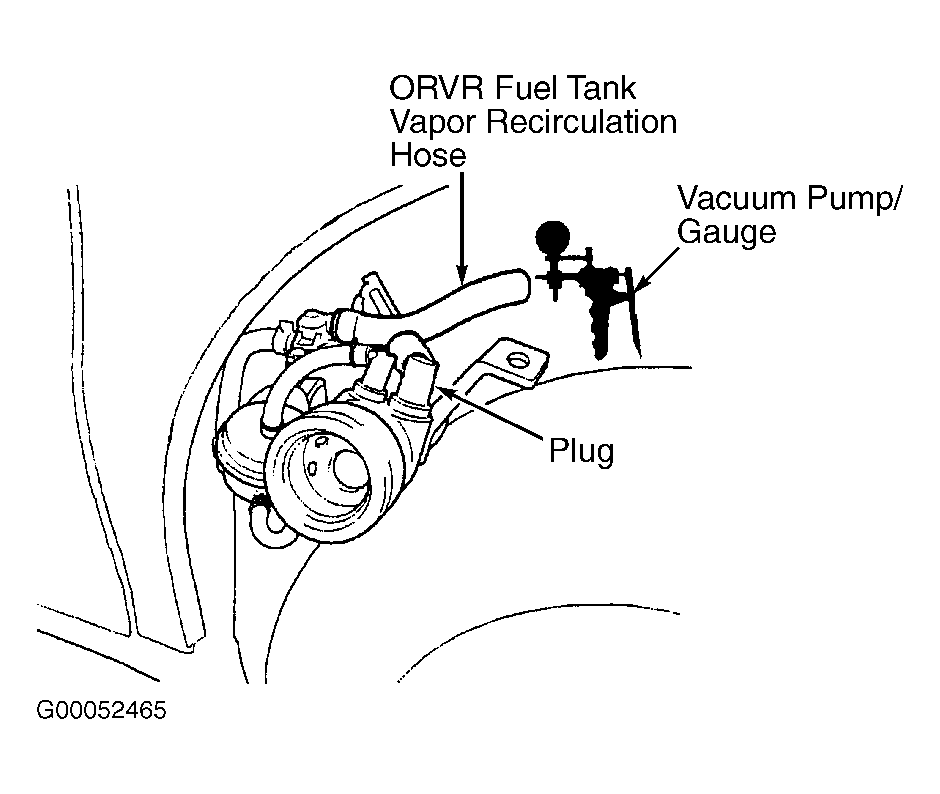 ORVR Fuel Tank Vapor Recirculation Hose

Vacuum Pump/ Gauge

Plug

G00052465