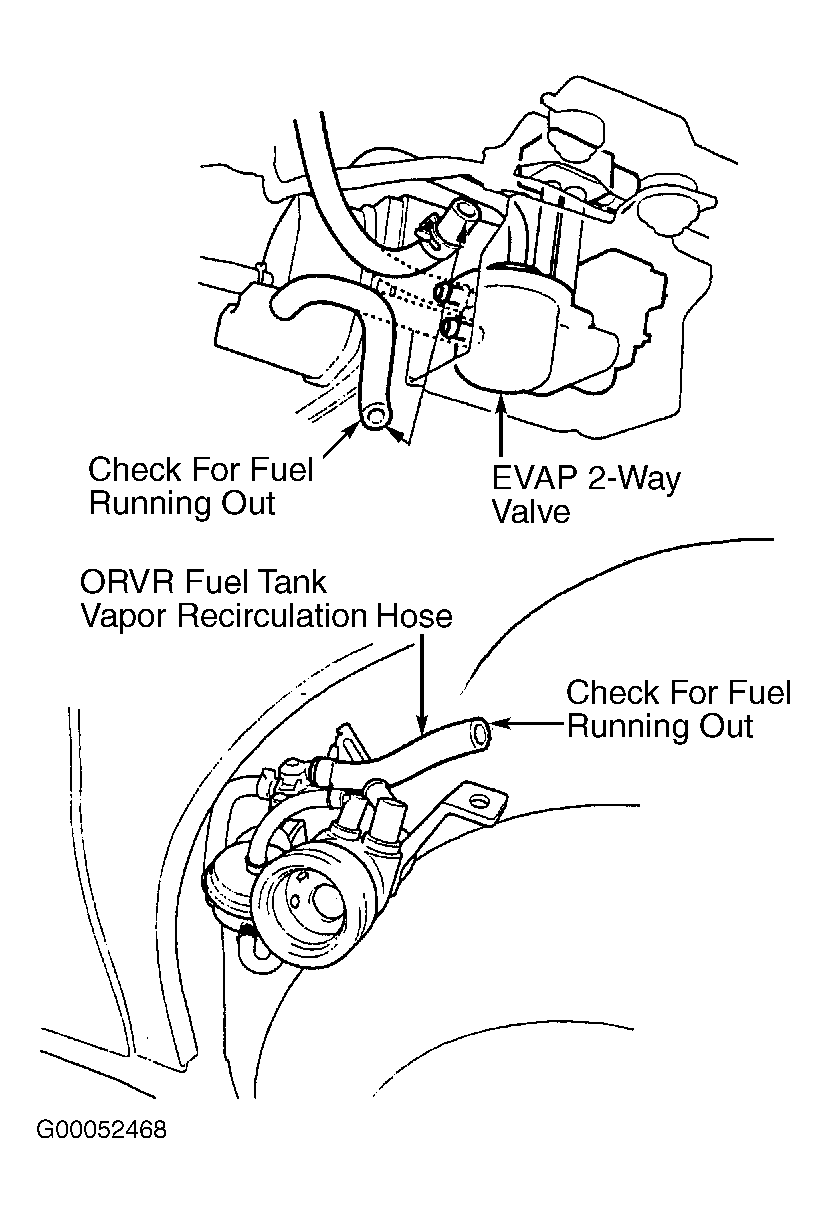 Check For Fuel Running Out

EVAP 2-Way Valve

ORVR Fuel Tank Vapor Recirculation Hose

Check For Fuel Running Out

G00052468